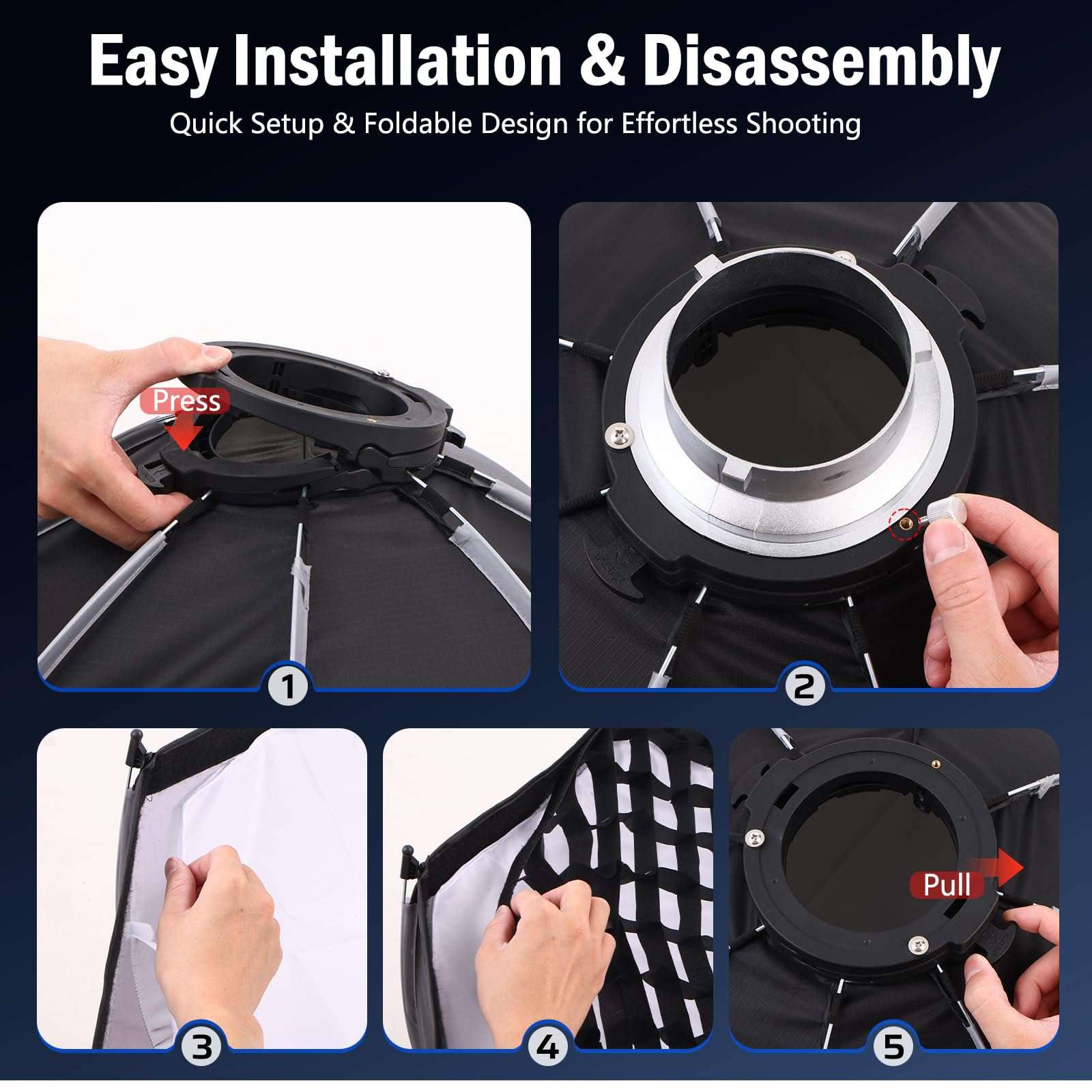 Easy Installation & Disassembly

Quick Setup & Foldable Design for Effortless Shooting

Press

1

2

3

4

Pull

5