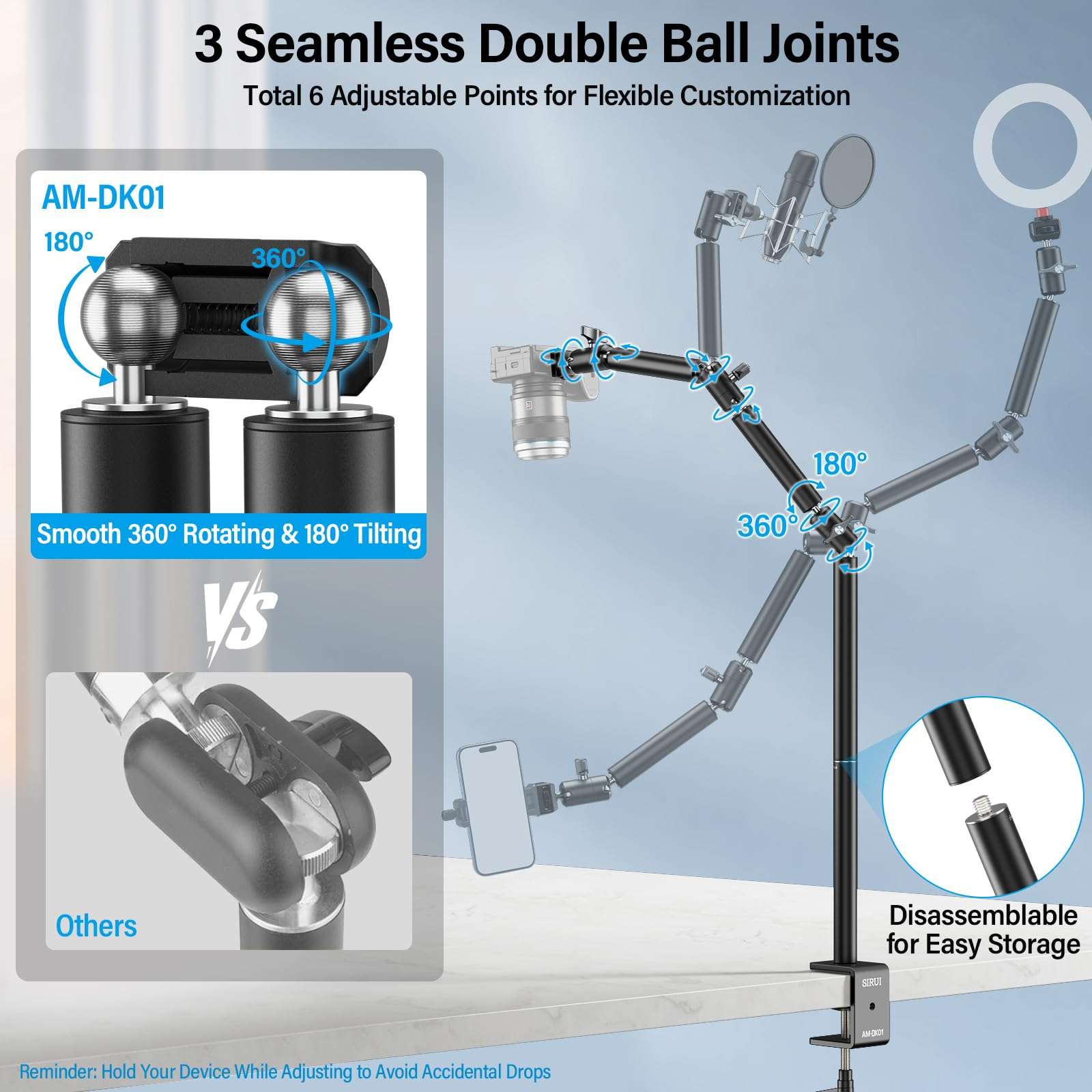 3 Seamless Double Ball Joints

Total 6 Adjustable Points for Flexible Customization

AM-DK01

180°

360°

Smooth 360° Rotating & 180° Tilting

VS

Others

180°

360°

Disassemblable for Easy Storage

SIRUI

AM-DK01

Reminder: Hold Your Device While Adjusting to Avoid Accidental Drops