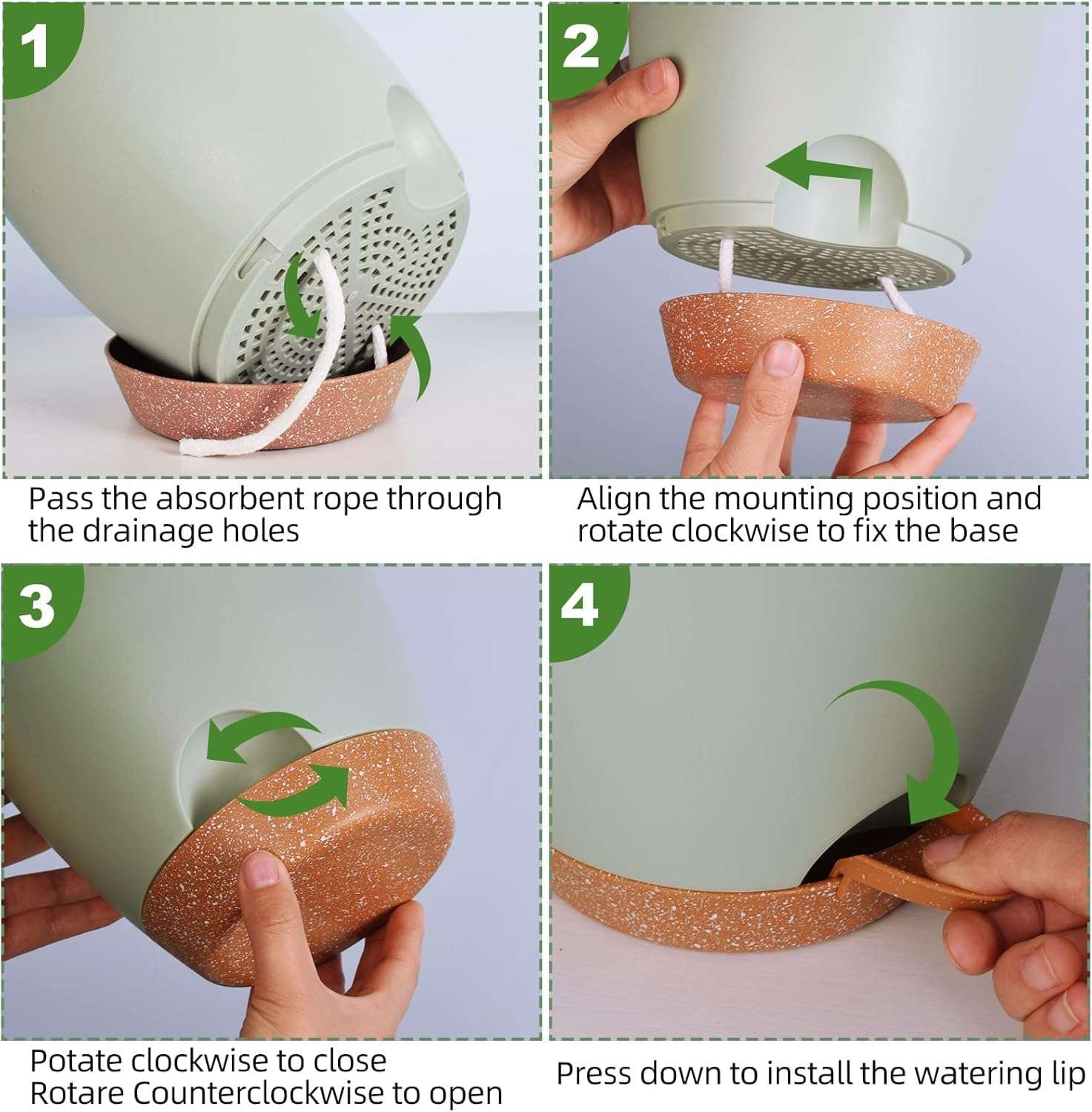 1

Pass the absorbent rope through the drainage holes

2

Align the mounting position and rotate clockwise to fix the base

3

Potate clockwise to close
Rotare Counterclockwise to open

4

Press down to install the watering lip