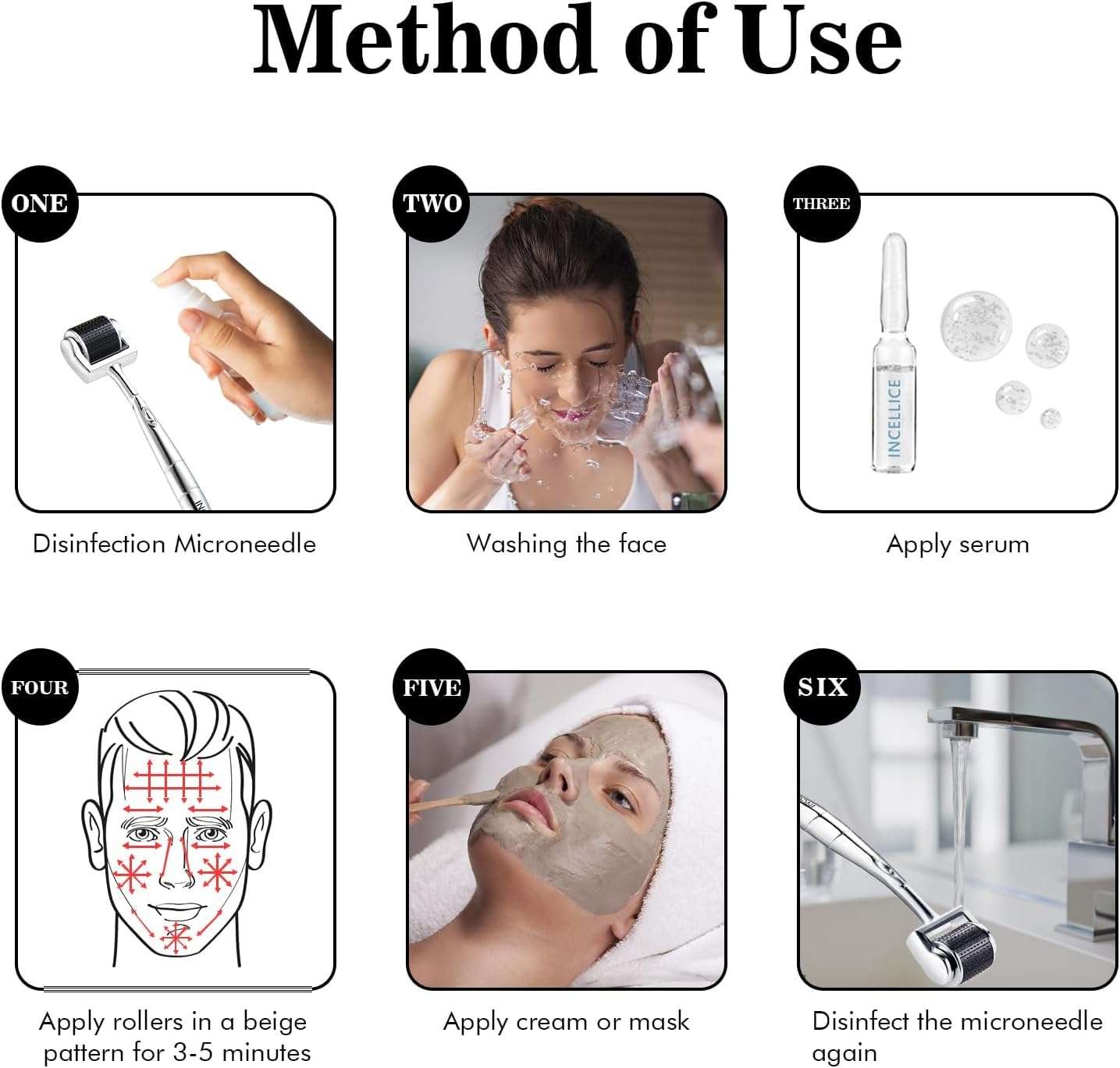 Method of Use

ONE

Disinfection Microneedle

TWO

Washing the face

THREE

INCELLICE

Apply serum

FOUR

Apply rollers in a beige pattern for 3-5 minutes

FIVE

Apply cream or mask

SIX

Disinfect the microneedle again