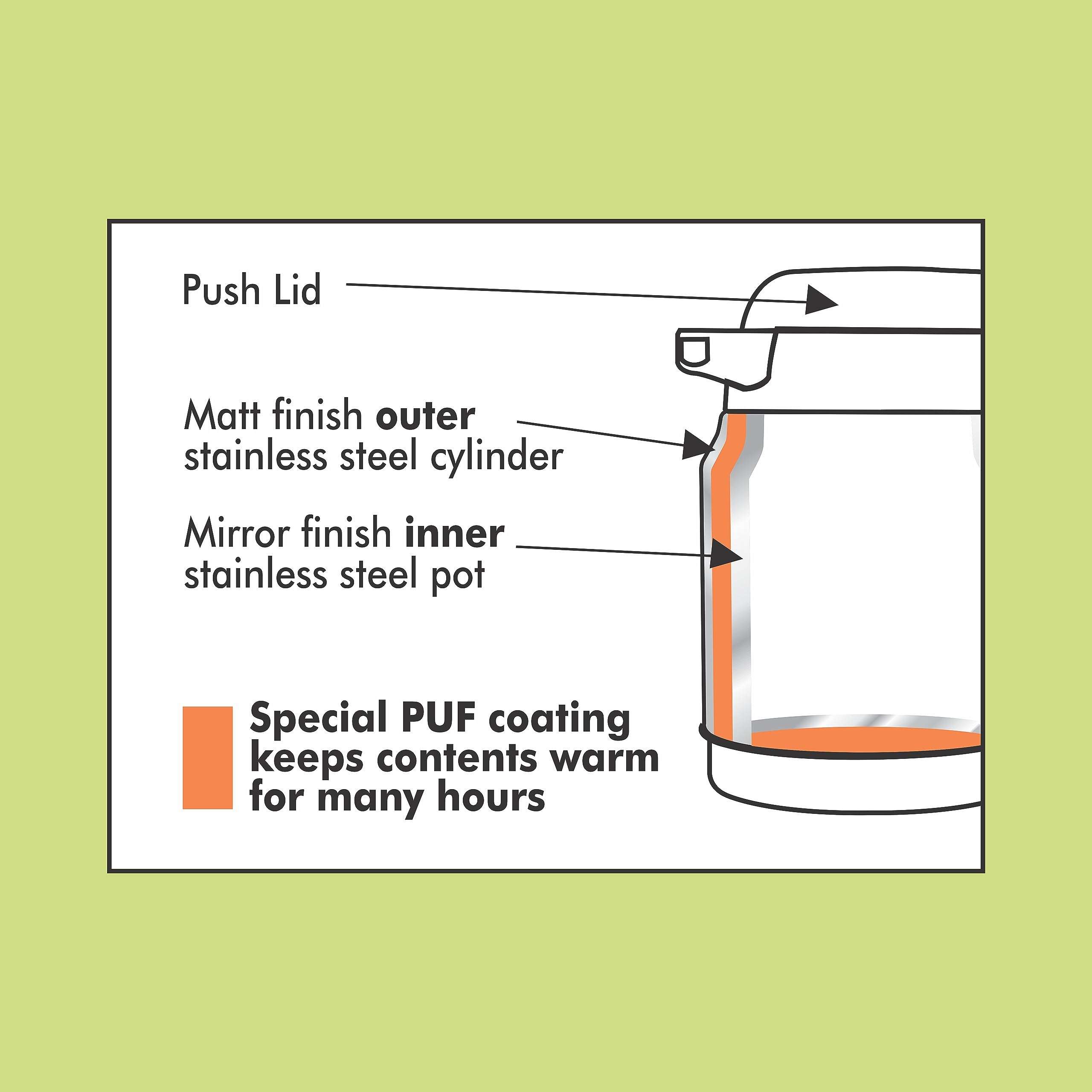 Push Lid

Matt finish outer stainless steel cylinder

Mirror finish inner stainless steel pot

Special PUF coating keeps contents warm for many hours