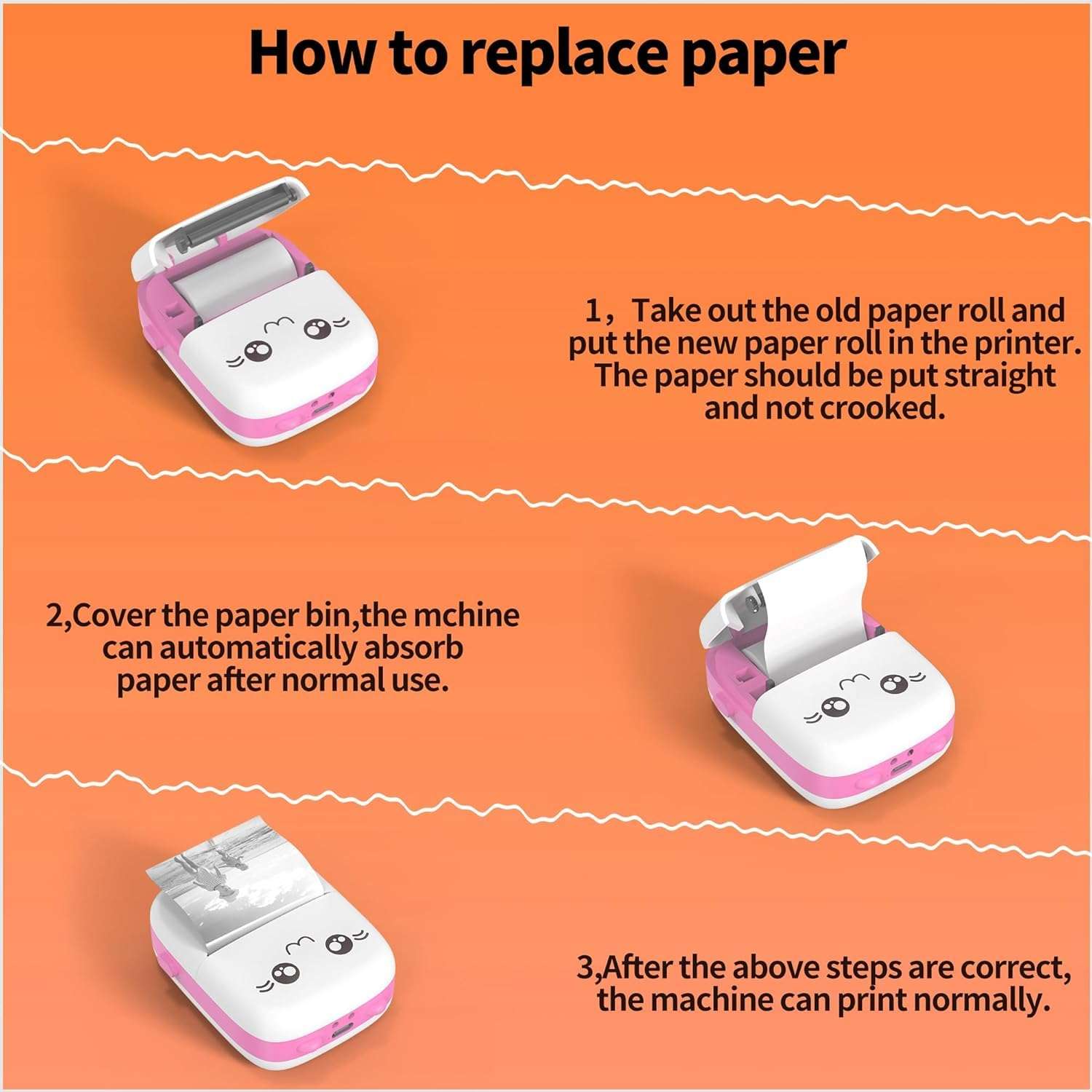 How to replace paper

1，Take out the old paper roll and put the new paper roll in the printer. The paper should be put straight and not crooked.

2,Cover the paper bin,the mchine can automatically absorb paper after normal use.

3,After the above steps are correct, the machine can print normally.