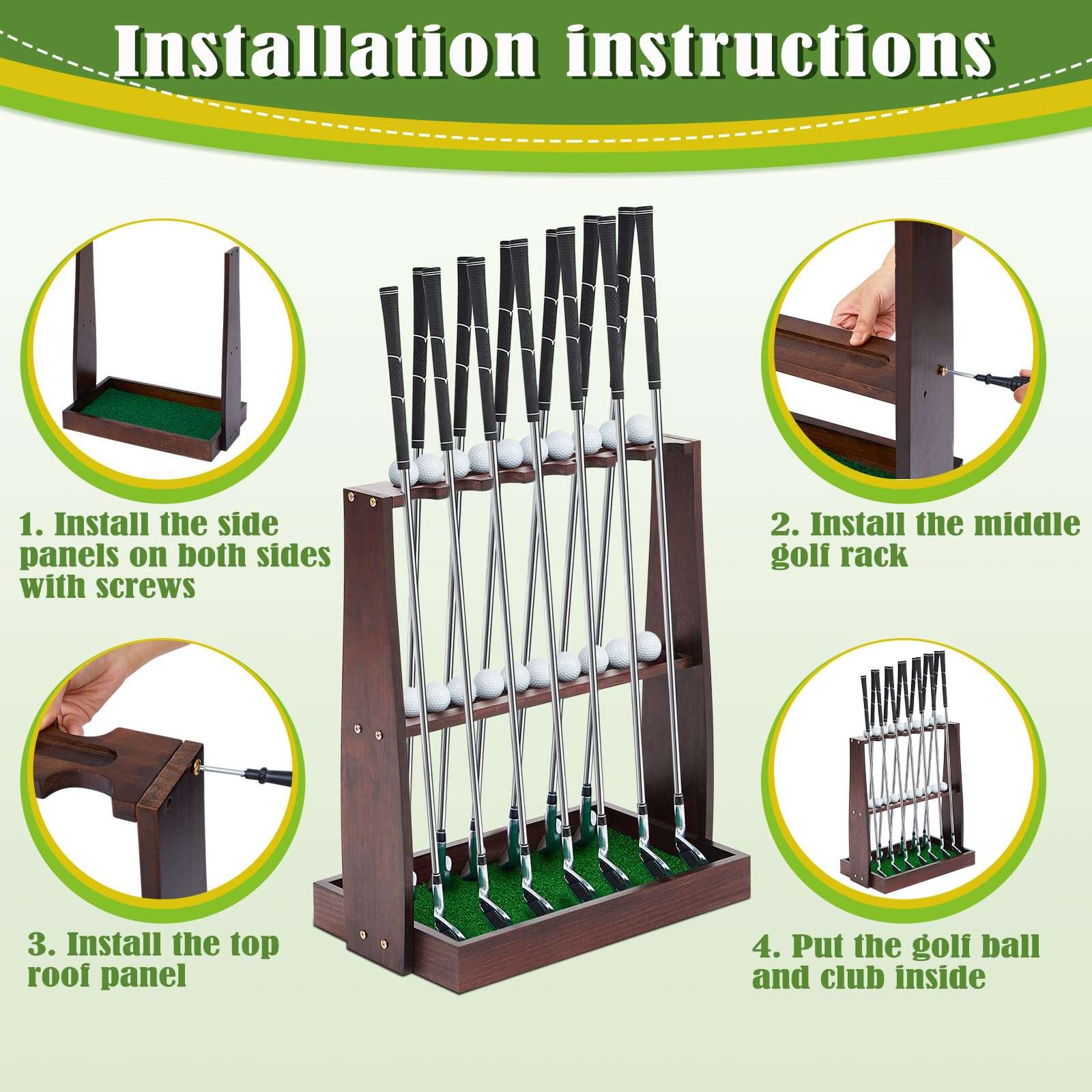 Installation instructions

1. Install the side panels on both sides with screws

2. Install the middle golf rack

3. Install the top roof panel

4. Put the golf ball and club inside