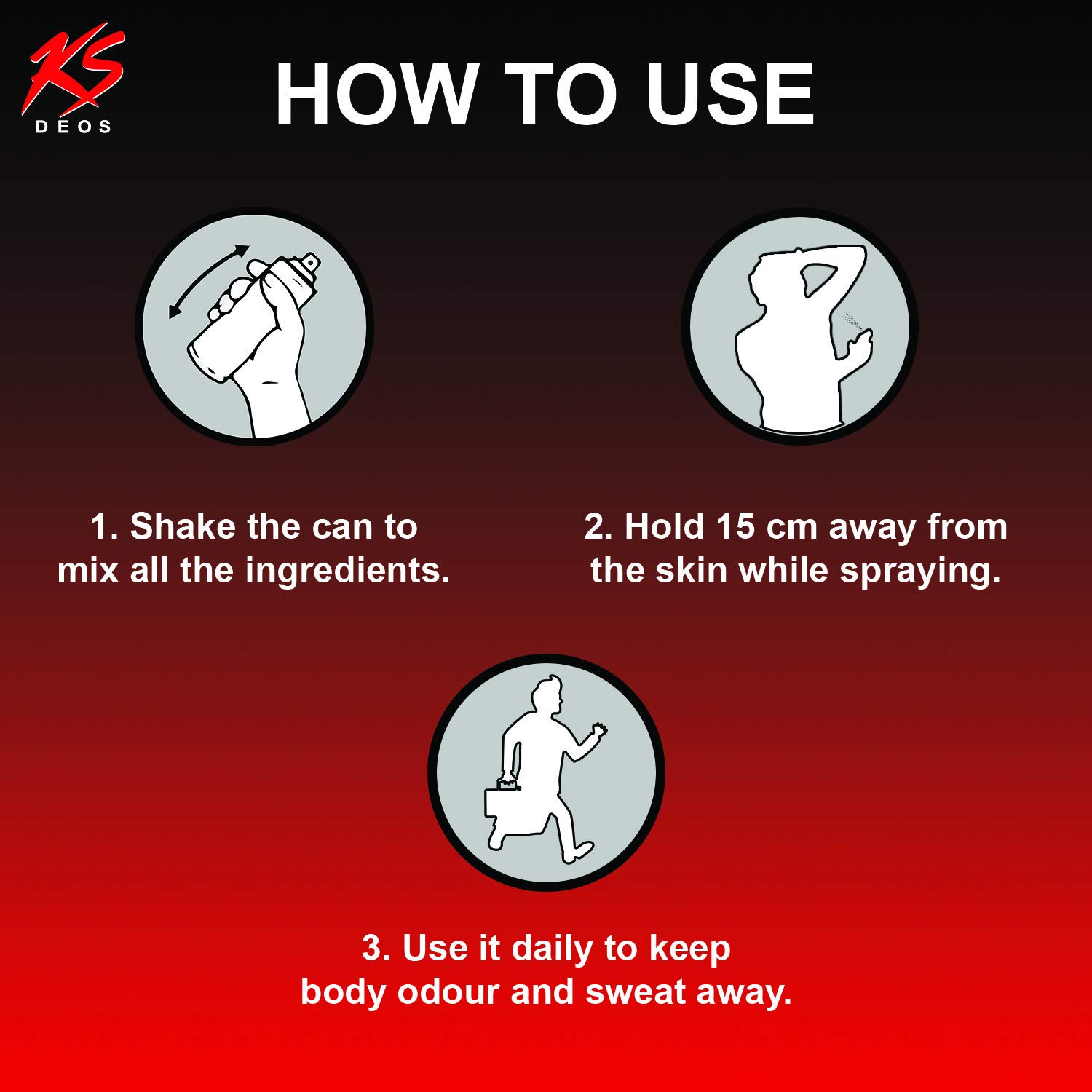 KS
DEOS

HOW TO USE

1. Shake the can to mix all the ingredients.

2. Hold 15 cm away from the skin while spraying.

3. Use it daily to keep body odour and sweat away.