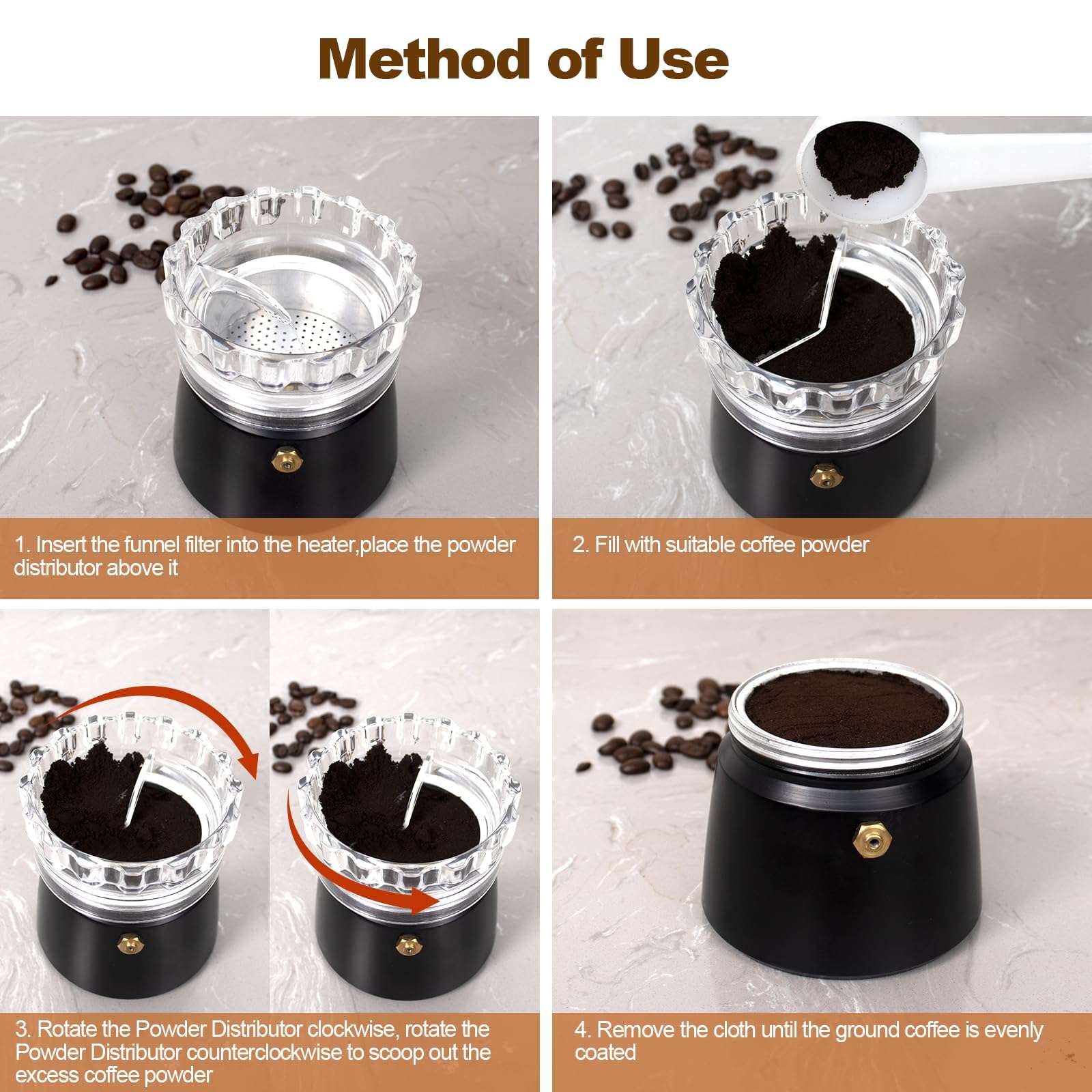 Method of Use

1. Insert the funnel filter into the heater,place the powder distributor above it

2. Fill with suitable coffee powder

3. Rotate the Powder Distributor clockwise, rotate the Powder Distributor counterclockwise to scoop out the excess coffee powder

4. Remove the cloth until the ground coffee is evenly coated