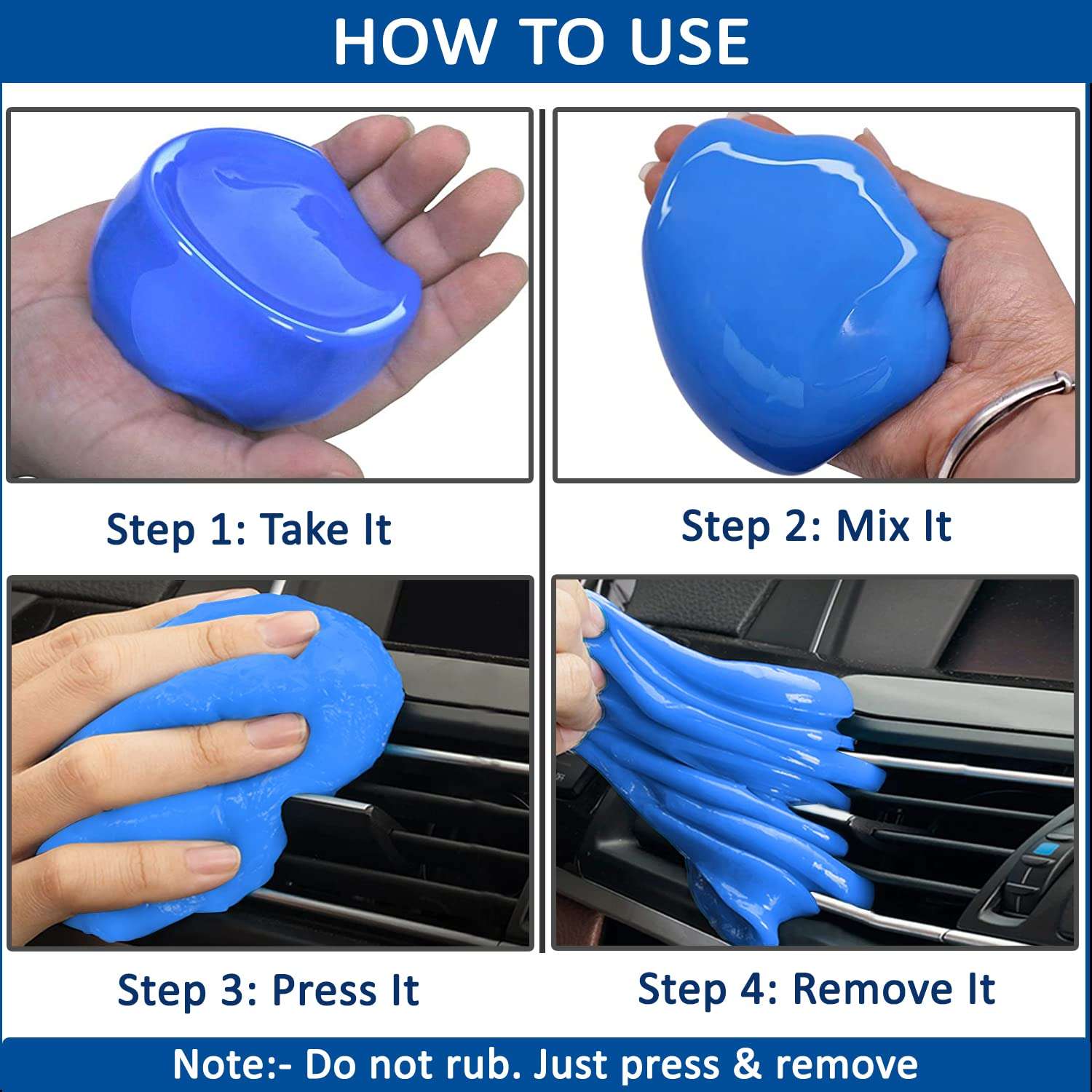 HOW TO USE

Step 1: Take It

Step 2: Mix It

Step 3: Press It

Step 4: Remove It

Note:- Do not rub. Just press & remove