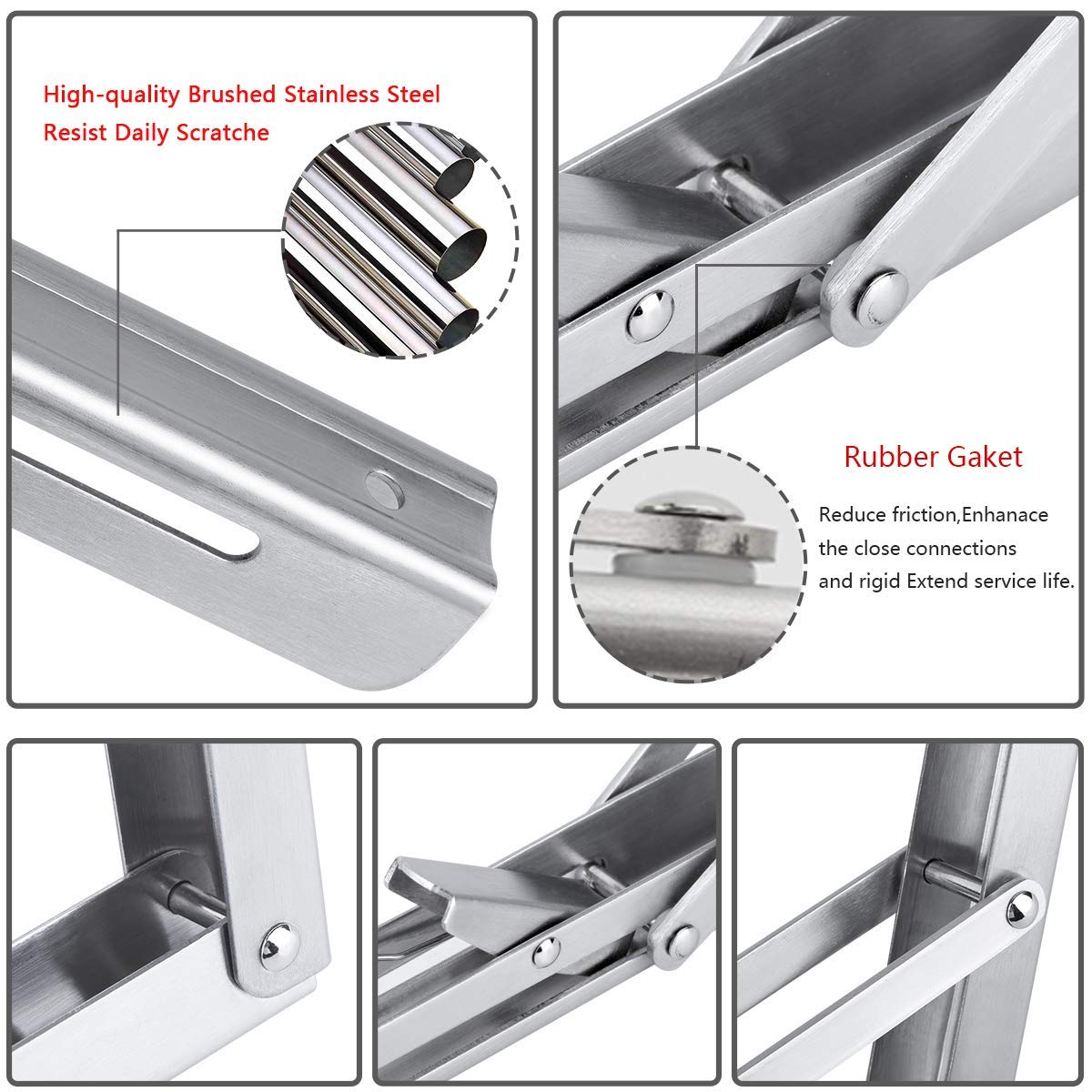 High-quality Brushed Stainless Steel
Resist Daily Scratche

Rubber Gaket

Reduce friction,Enhanace the close connections and rigid Extend service life.