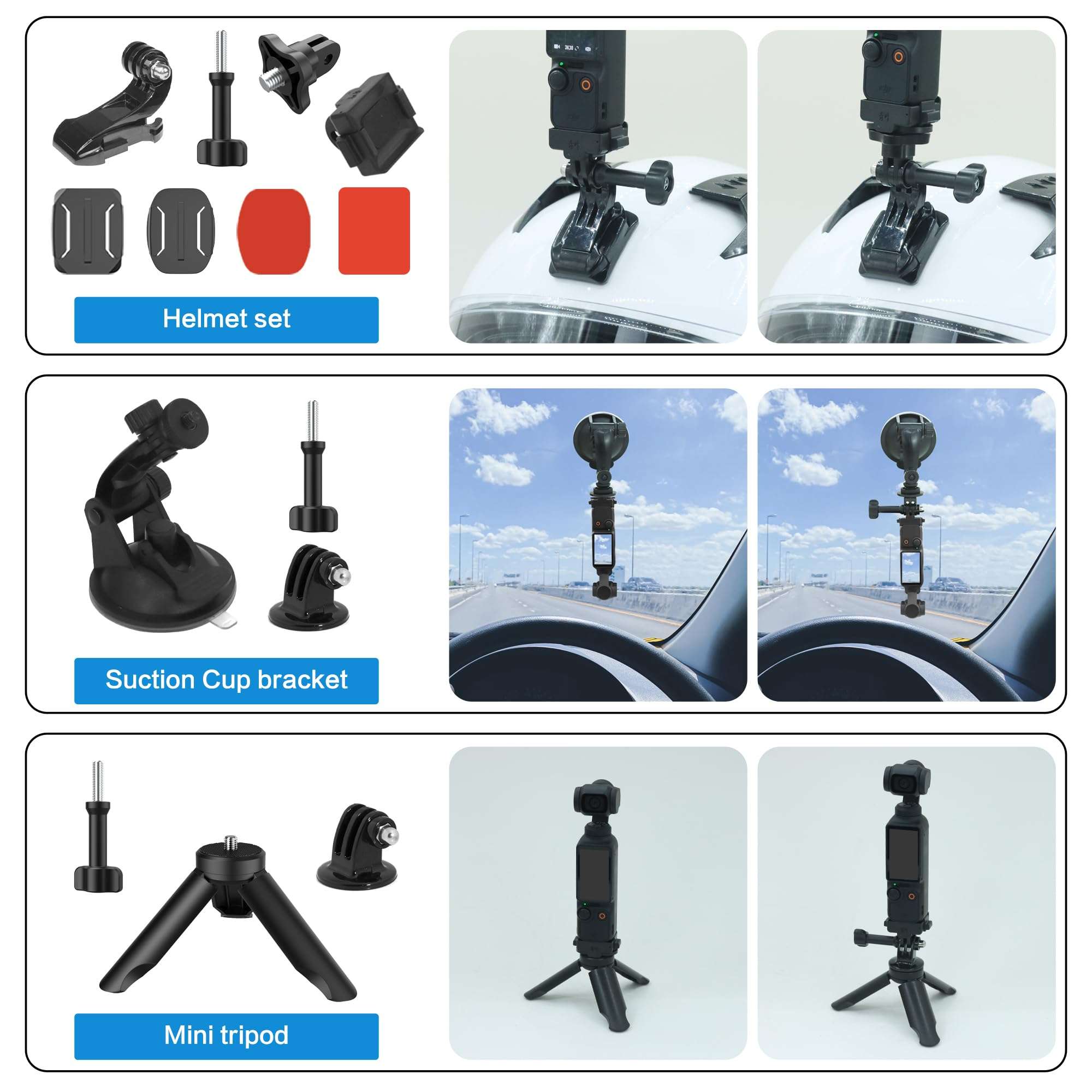 Helmet set

Suction Cup bracket

Mini tripod