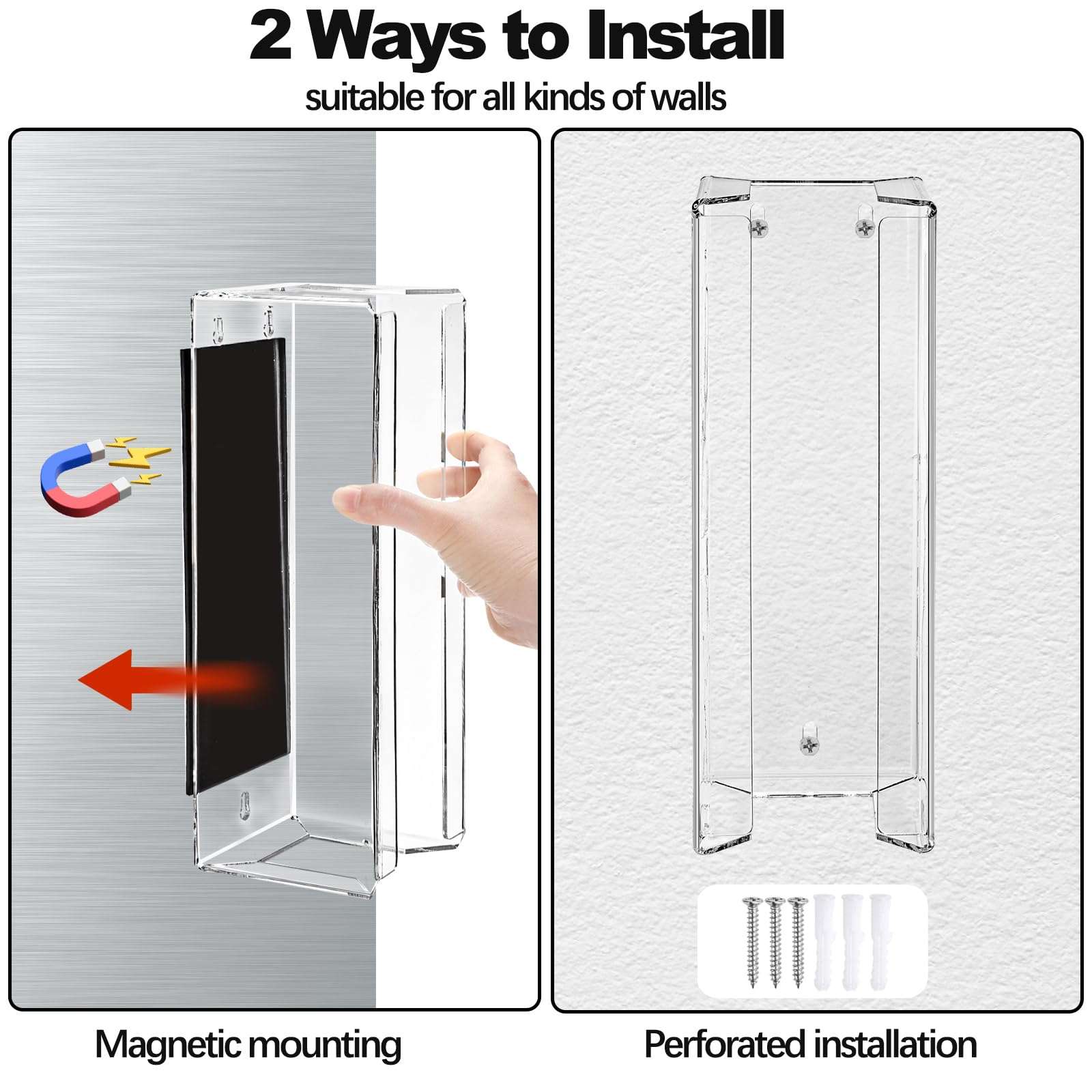 2 Ways to Install
suitable for all kinds of walls

Magnetic mounting

Perforated installation