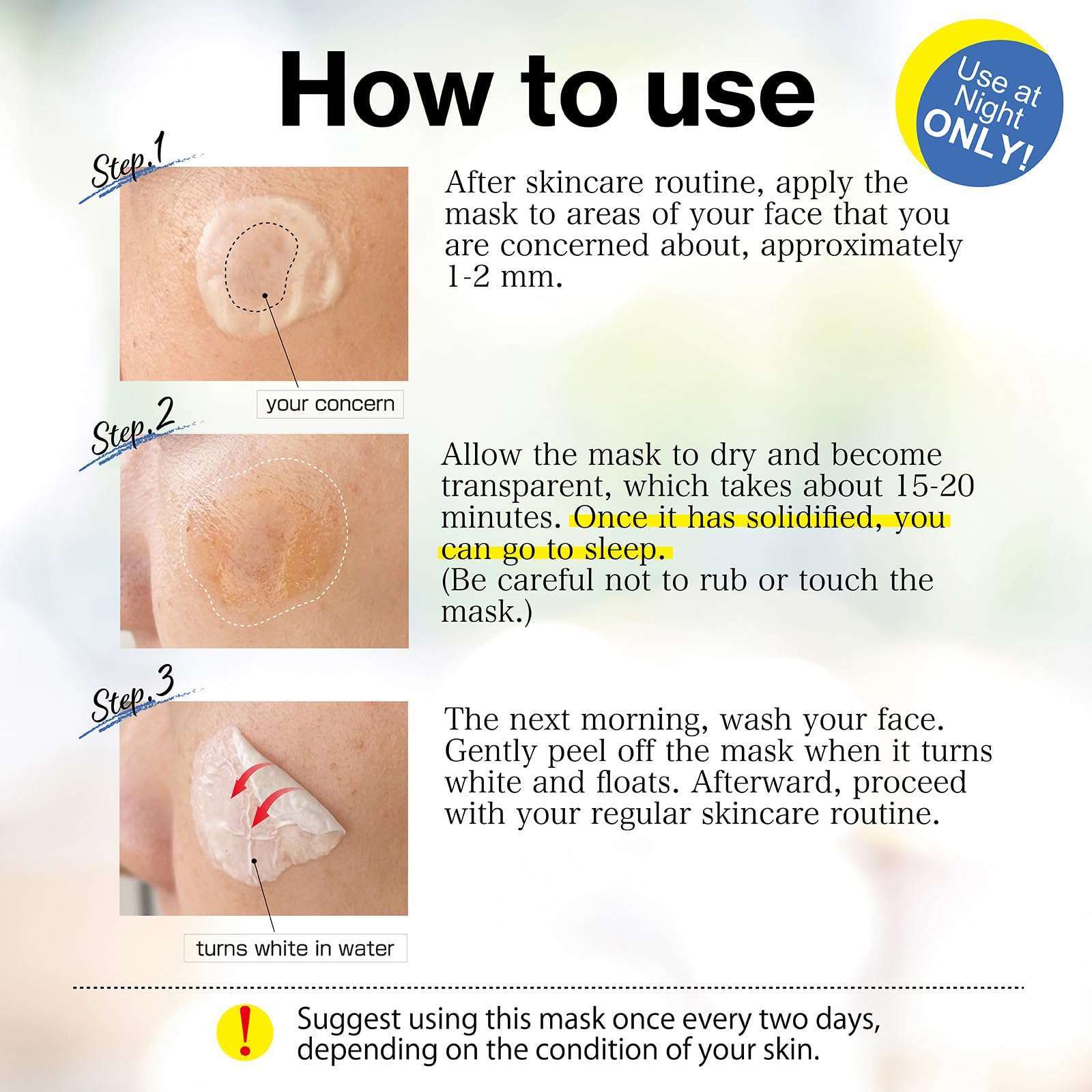 How to use

Use at Night ONLY!

Step.1

After skincare routine, apply the mask to areas of your face that you are concerned about, approximately 1-2 mm.

your concern

Step.2

Allow the mask to dry and become transparent, which takes about 15-20 minutes. Once it has solidified, you can go to sleep.
(Be careful not to rub or touch the mask.)

Step.3

The next morning, wash your face. Gently peel off the mask when it turns white and floats. Afterward, proceed with your regular skincare routine.

turns white in water

!

Suggest using this mask once every two days, depending on the condition of your skin.