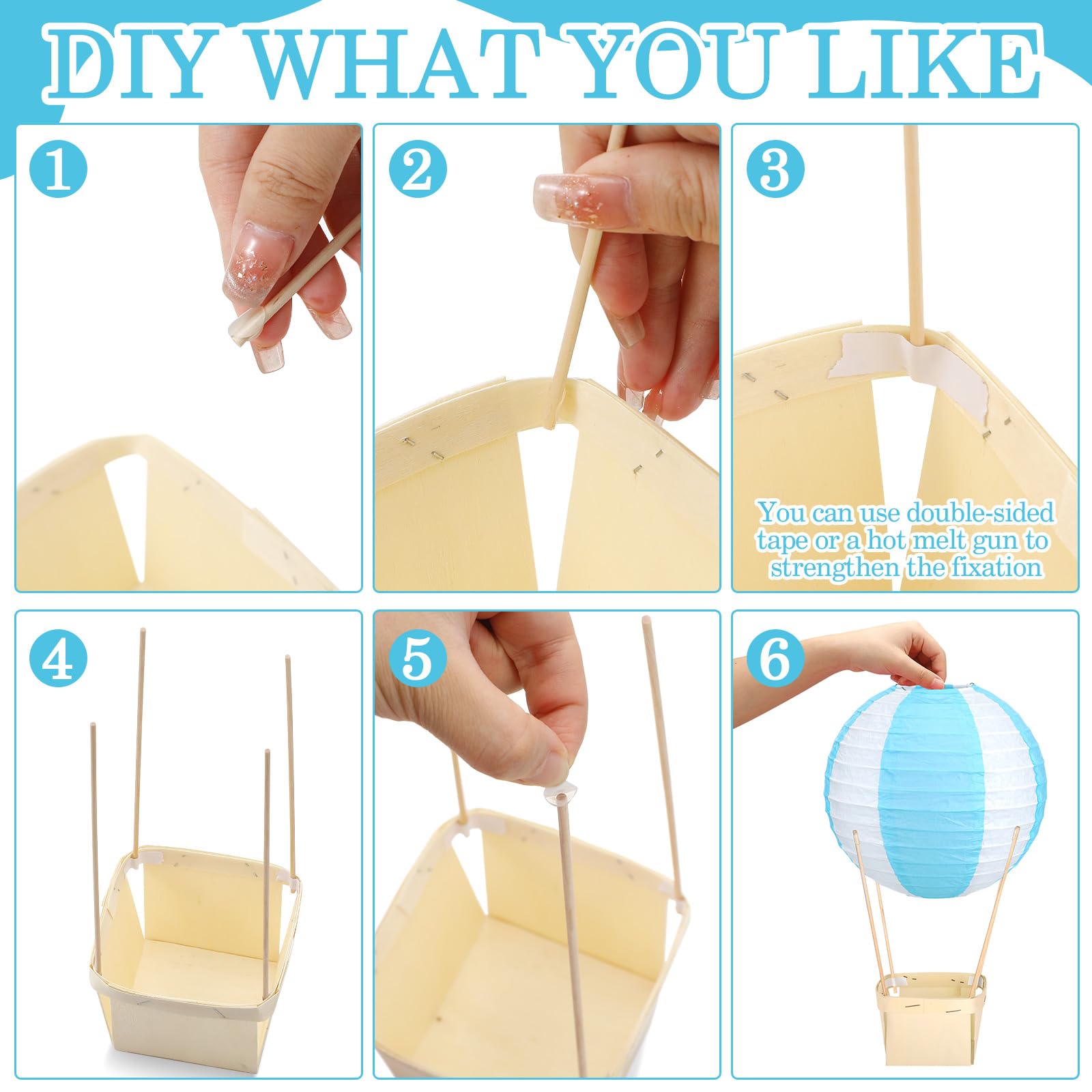 DIY WHAT YOU LIKE

1

2

3

You can use double-sided tape or a hot melt gun to strengthen the fixation

4

5

6