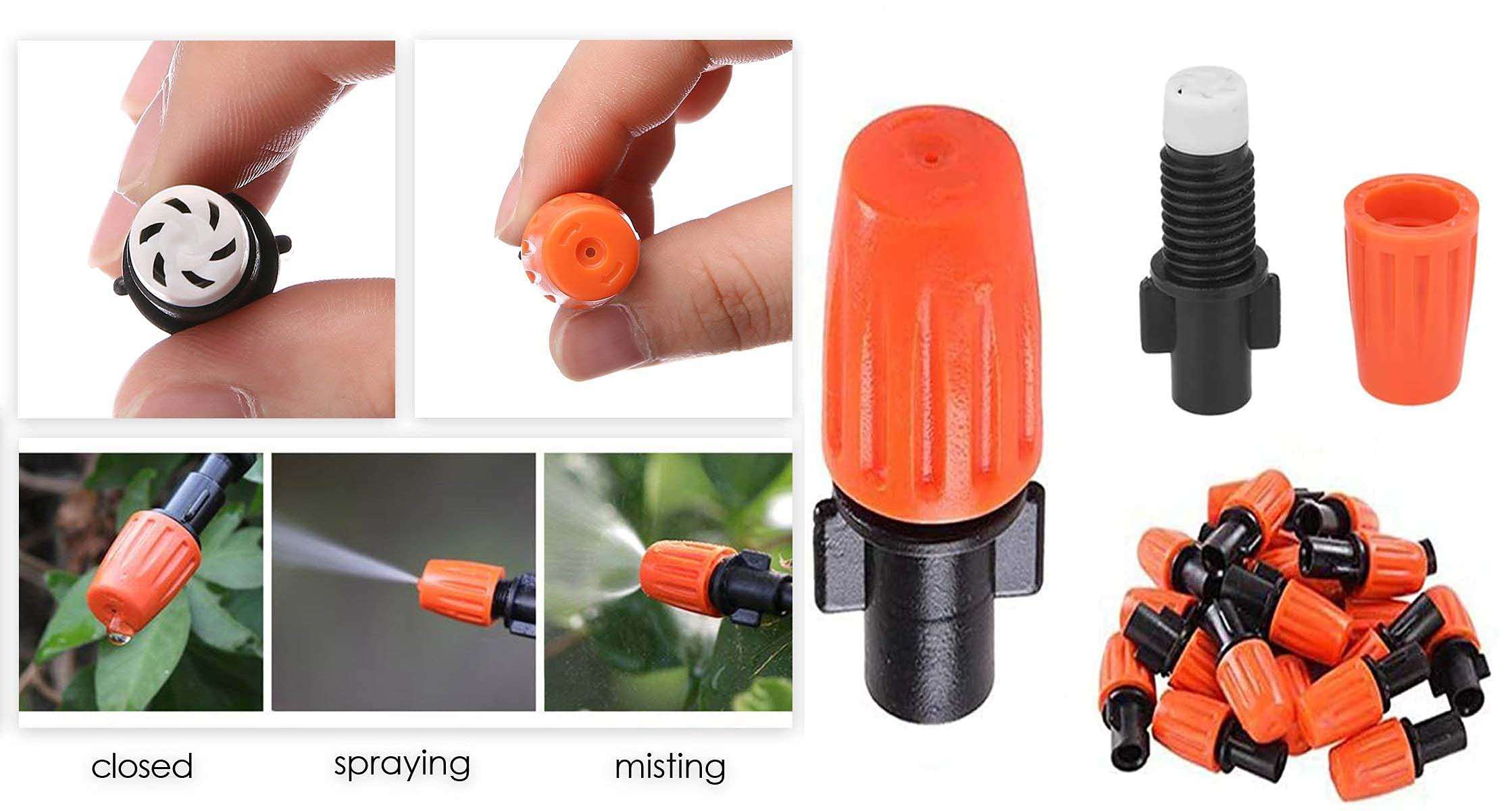 closed

spraying

misting