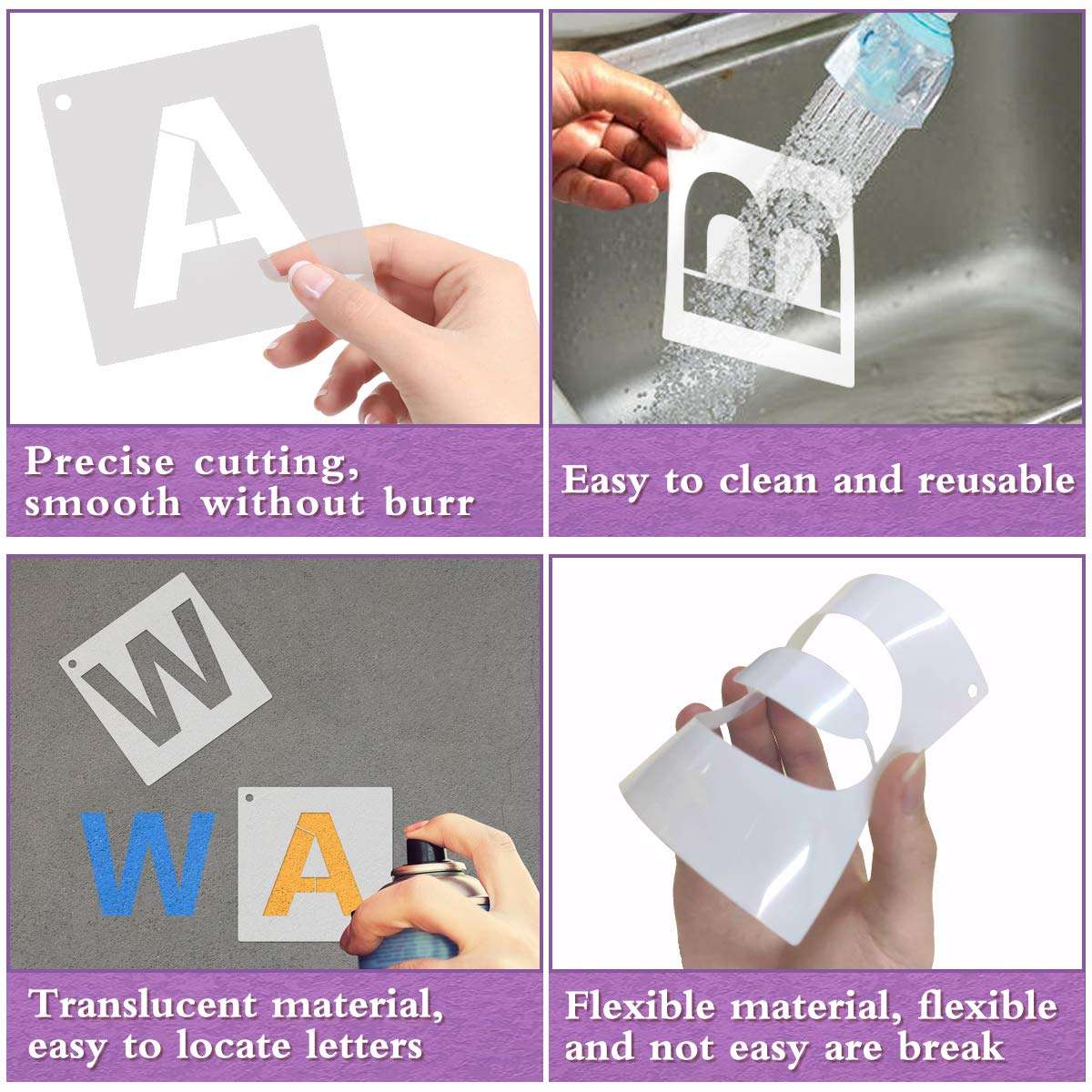 A

Precise cutting, smooth without burr

B

Easy to clean and reusable

W

W A

Translucent material, easy to locate letters

Flexible material, flexible and not easy are break