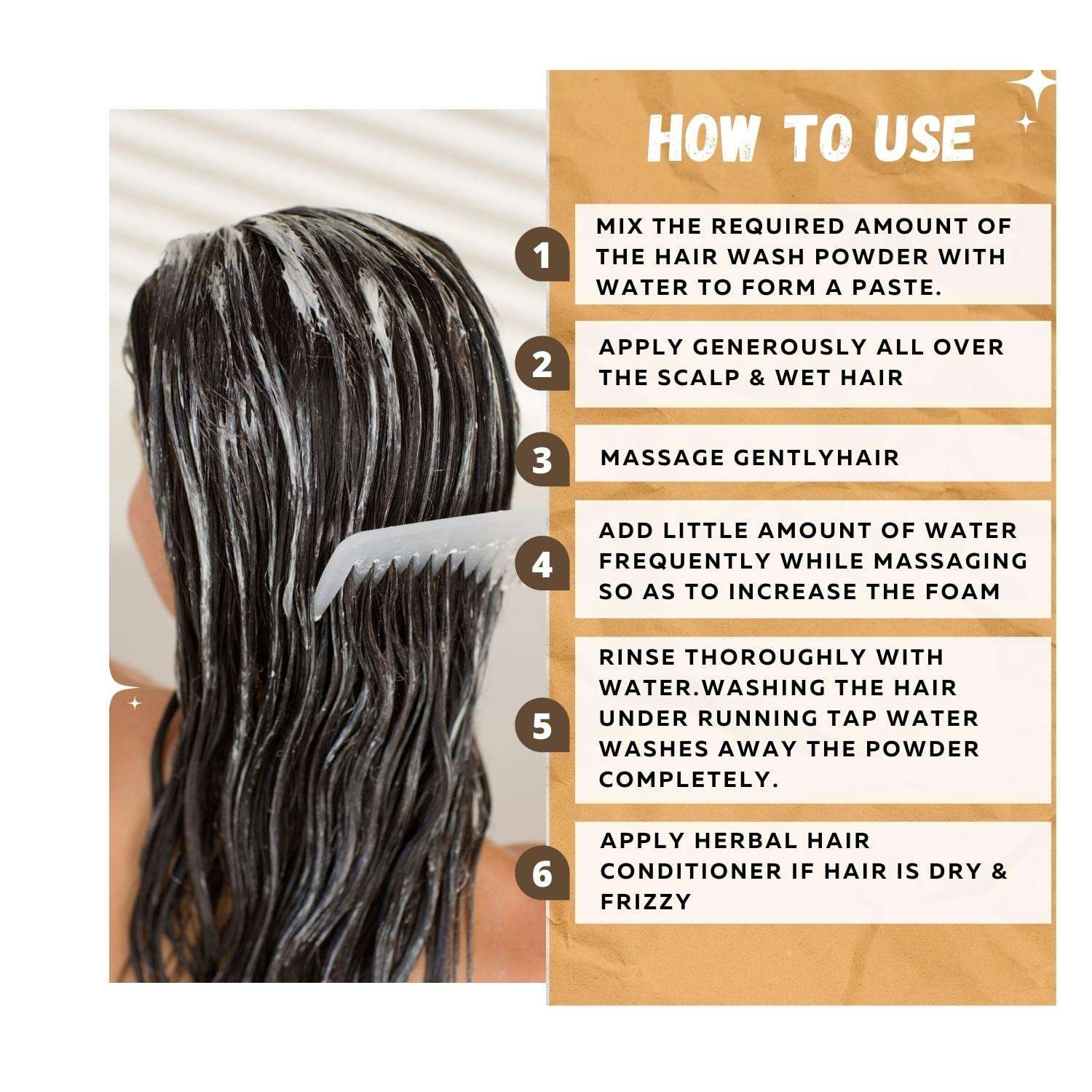 HOW TO USE

1 MIX THE REQUIRED AMOUNT OF THE HAIR WASH POWDER WITH WATER TO FORM A PASTE.

2 APPLY GENEROUSLY ALL OVER THE SCALP & WET HAIR

3 MASSAGE GENTLYHAIR

4 ADD LITTLE AMOUNT OF WATER FREQUENTLY WHILE MASSAGING SO AS TO INCREASE THE FOAM

5 RINSE THOROUGHLY WITH WATER.WASHING THE HAIR UNDER RUNNING TAP WATER WASHES AWAY THE POWDER COMPLETELY.

6 APPLY HERBAL HAIR CONDITIONER IF HAIR IS DRY & FRIZZY