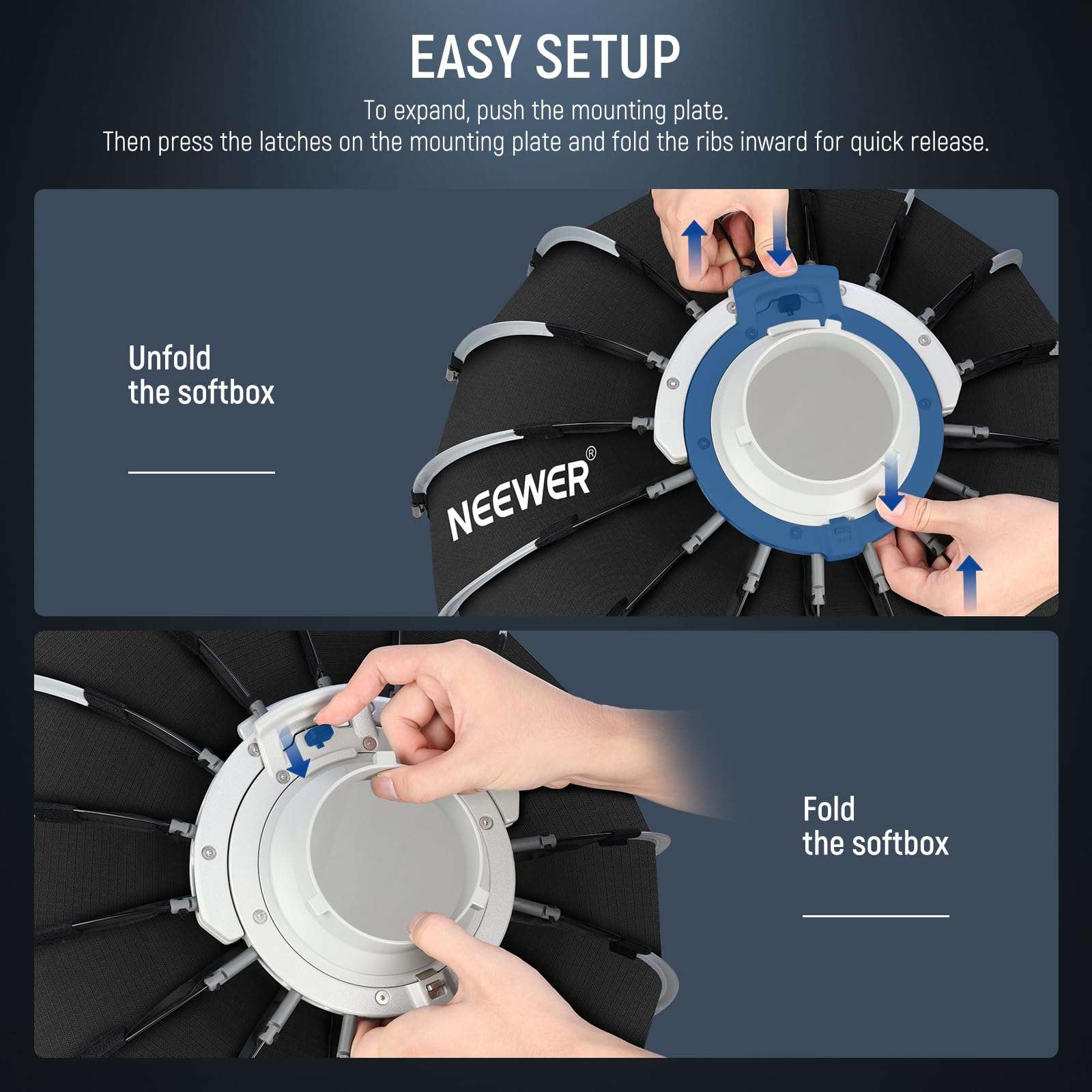 EASY SETUP

To expand, push the mounting plate.
Then press the latches on the mounting plate and fold the ribs inward for quick release.

Unfold the softbox

NEEWER®

Fold the softbox