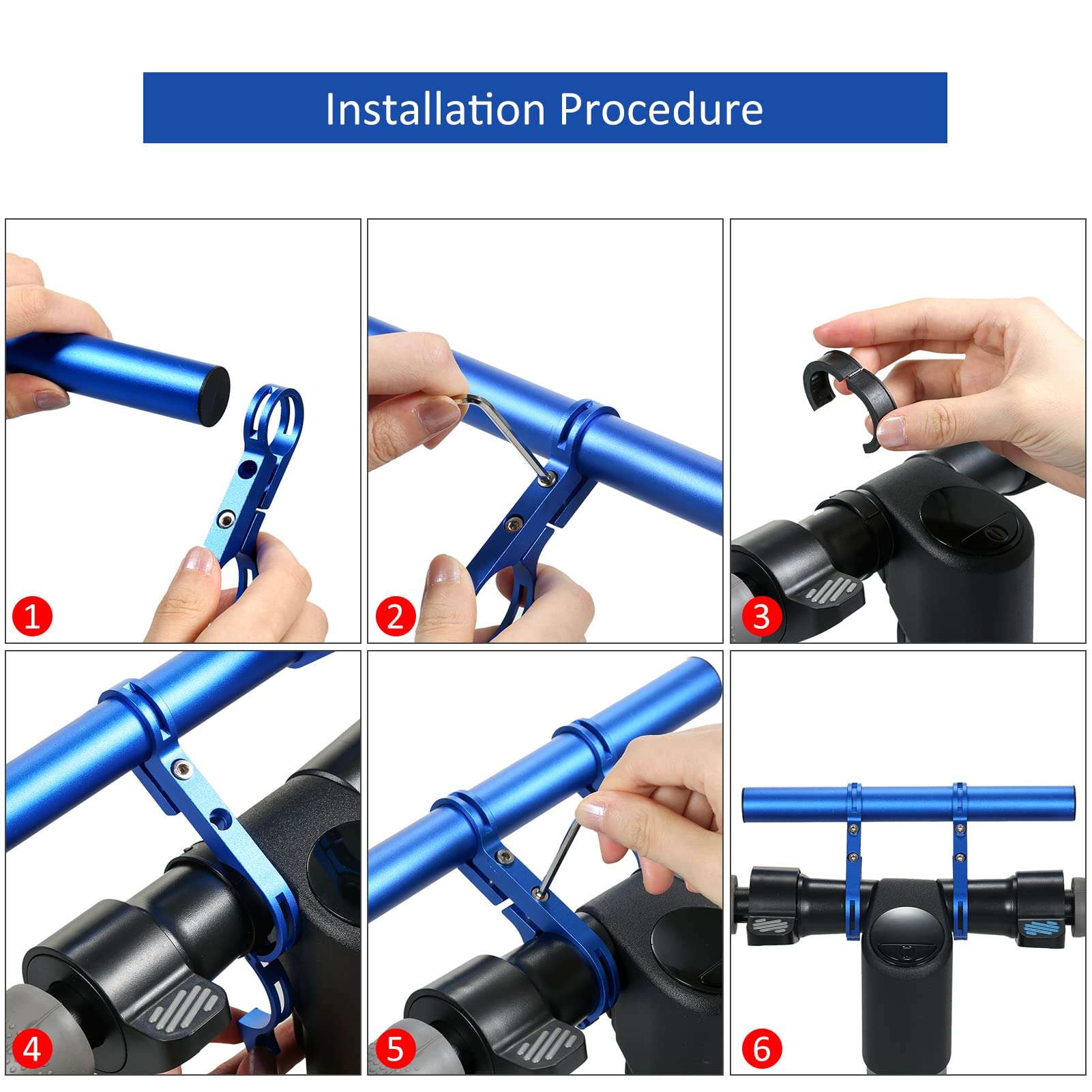 Installation Procedure

1

2

3

4

5

6