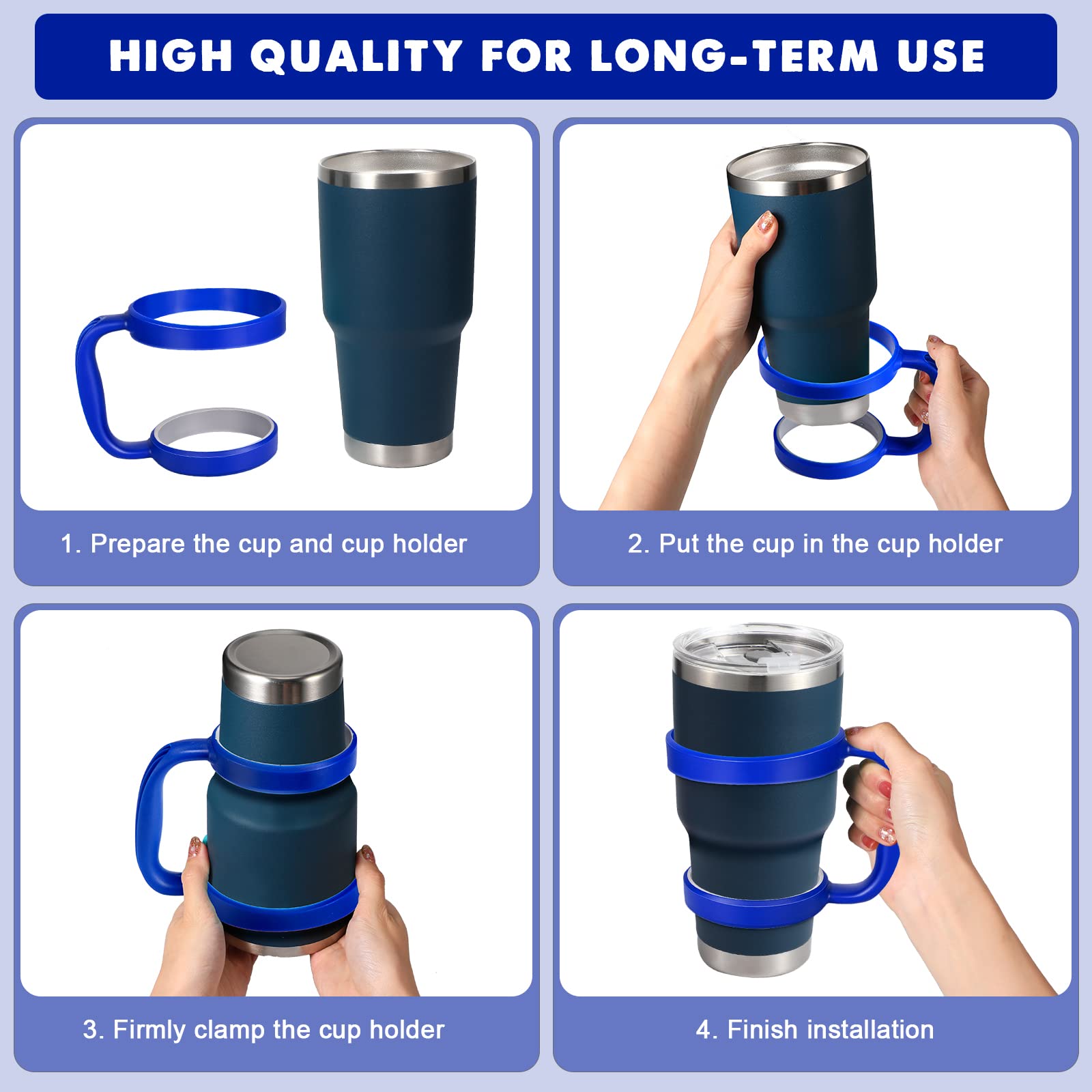 HIGH QUALITY FOR LONG-TERM USE

1. Prepare the cup and cup holder

2. Put the cup in the cup holder

3. Firmly clamp the cup holder

4. Finish installation