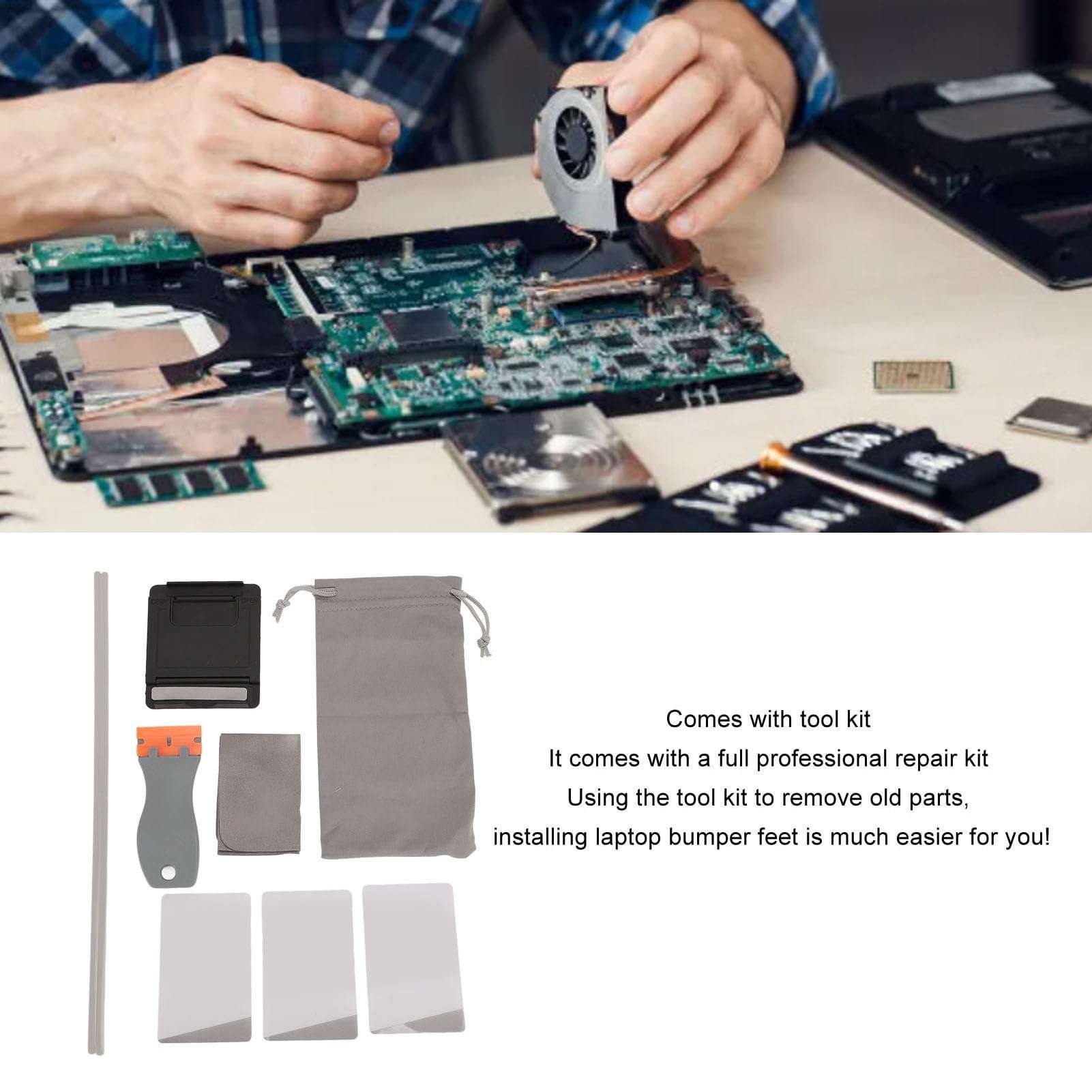 Comes with tool kit
It comes with a full professional repair kit
Using the tool kit to remove old parts,
installing laptop bumper feet is much easier for you!