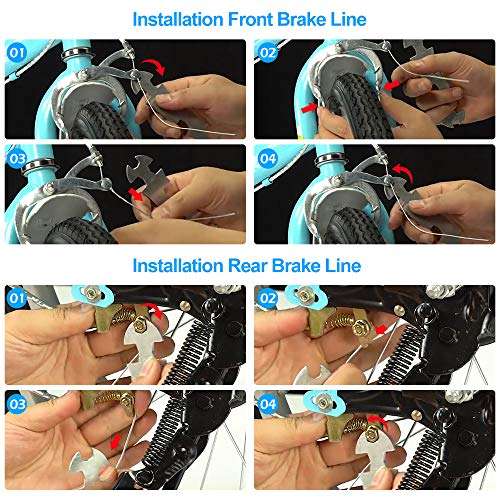 Installation Front Brake Line

01

02

03

04

Installation Rear Brake Line

01

02

03

04