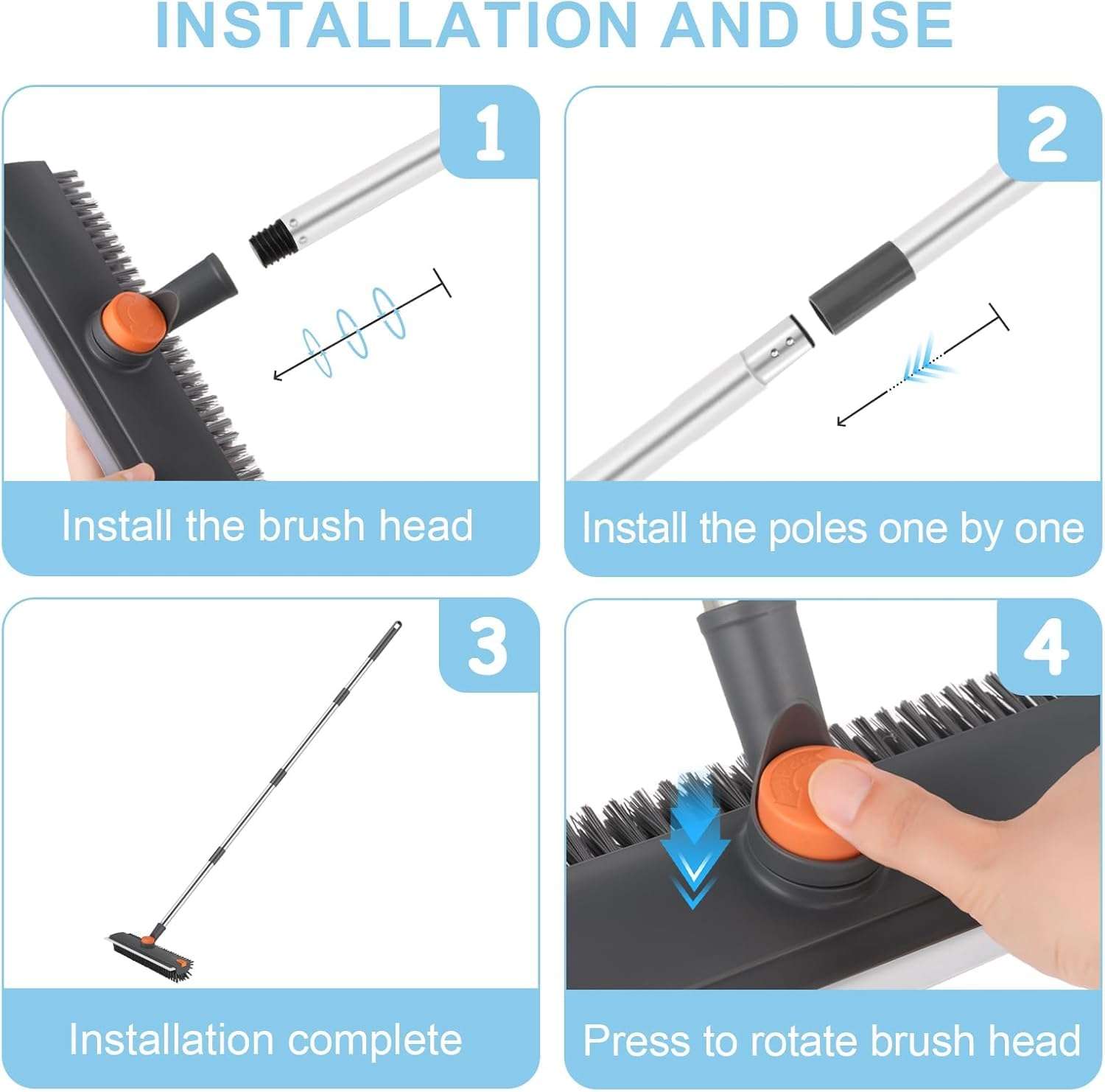 INSTALLATION AND USE

1

Install the brush head

2

Install the poles one by one

3

Installation complete

4

Press to rotate brush head