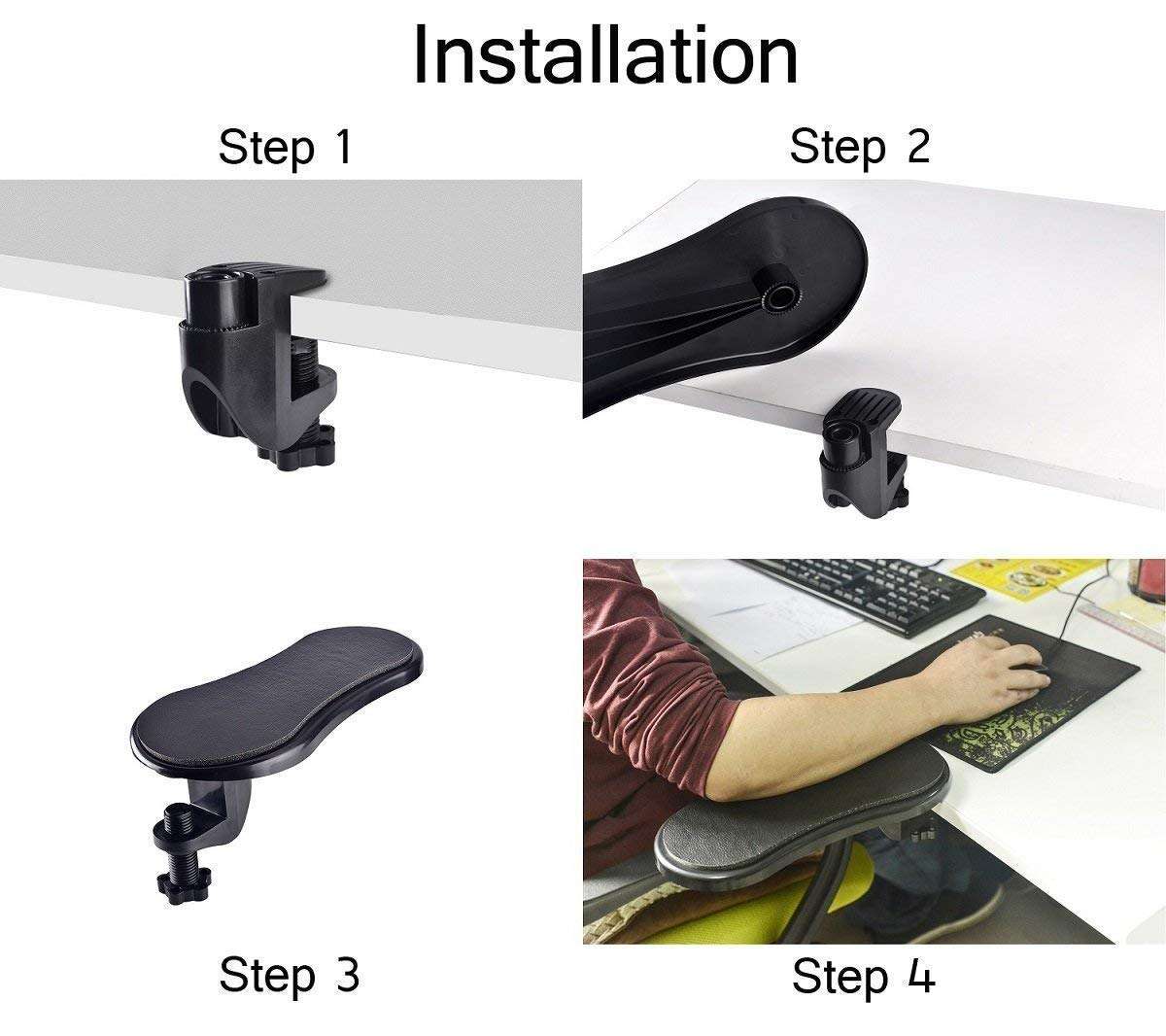 Installation

Step 1

Step 2

Step 3

Step 4