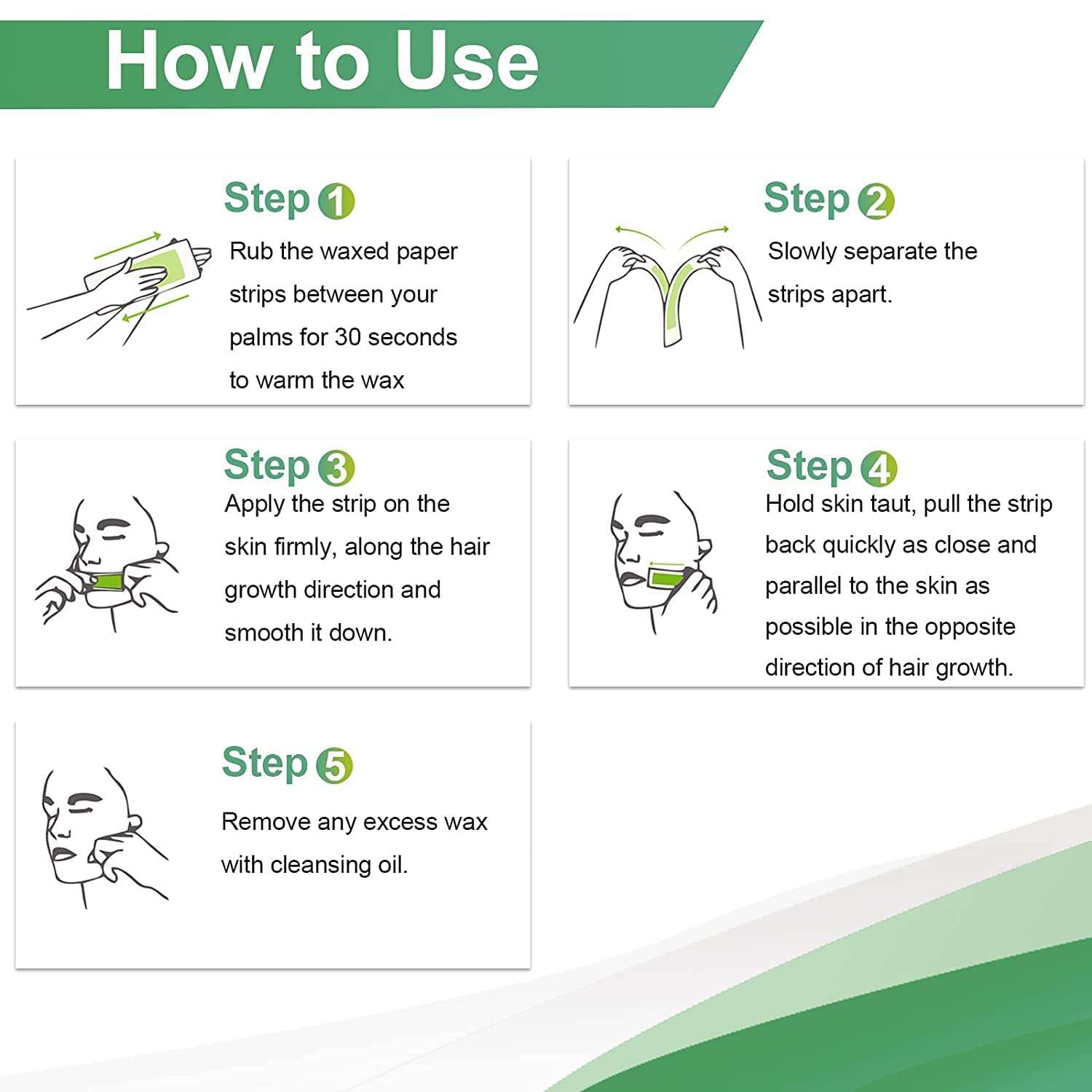 How to Use

Step 1
Rub the waxed paper strips between your palms for 30 seconds to warm the wax

Step 2
Slowly separate the strips apart.

Step 3
Apply the strip on the skin firmly, along the hair growth direction and smooth it down.

Step 4
Hold skin taut, pull the strip back quickly as close and parallel to the skin as possible in the opposite direction of hair growth.

Step 5
Remove any excess wax with cleansing oil.