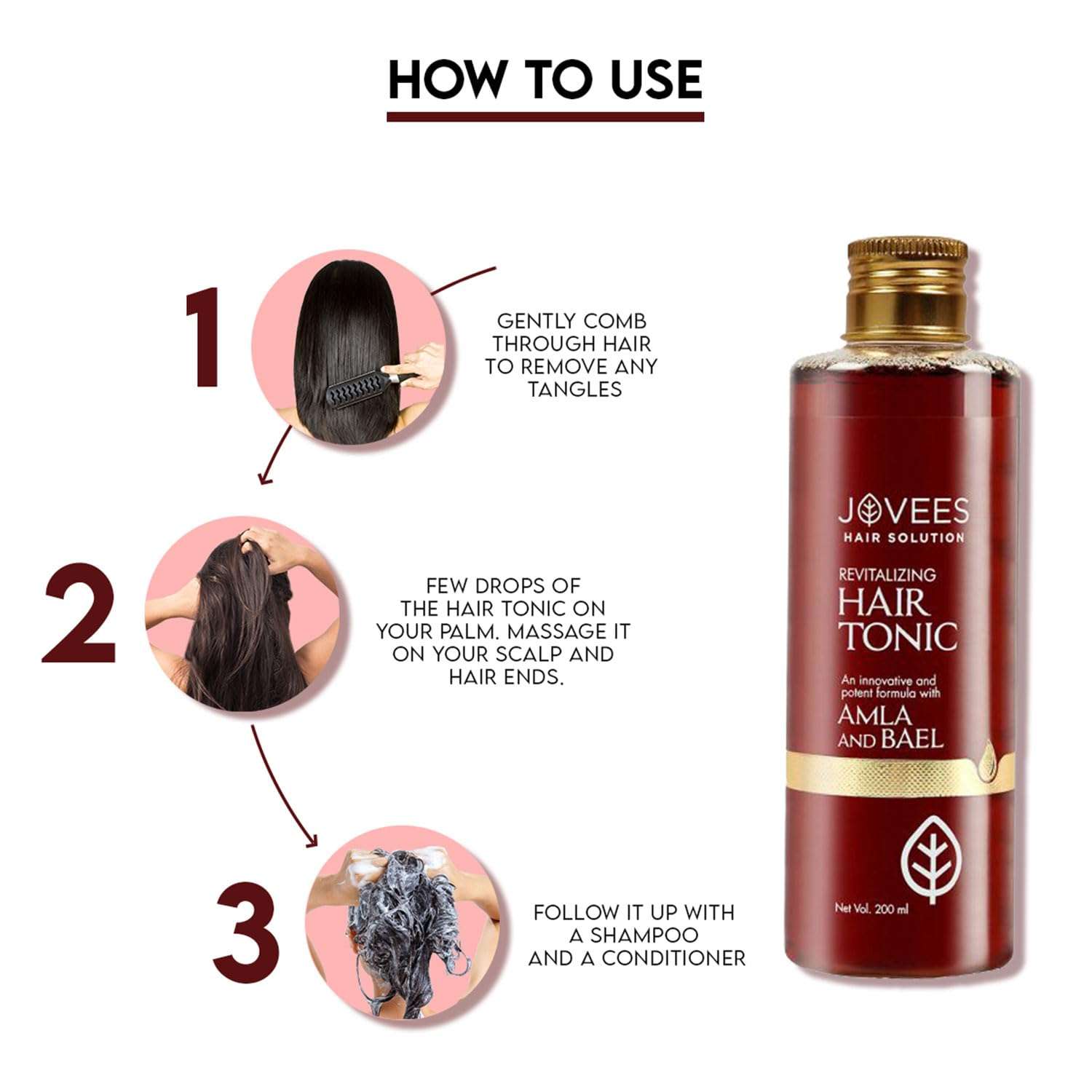 HOW TO USE

1

GENTLY COMB THROUGH HAIR TO REMOVE ANY TANGLES

2

FEW DROPS OF THE HAIR TONIC ON YOUR PALM. MASSAGE IT ON YOUR SCALP AND HAIR ENDS.

3

FOLLOW IT UP WITH A SHAMPOO AND A CONDITIONER

JOVEES
HAIR SOLUTION
REVITALIZING
HAIR TONIC
An innovative and potent formula with
AMLA AND BAEL
Net Vol. 200 ml