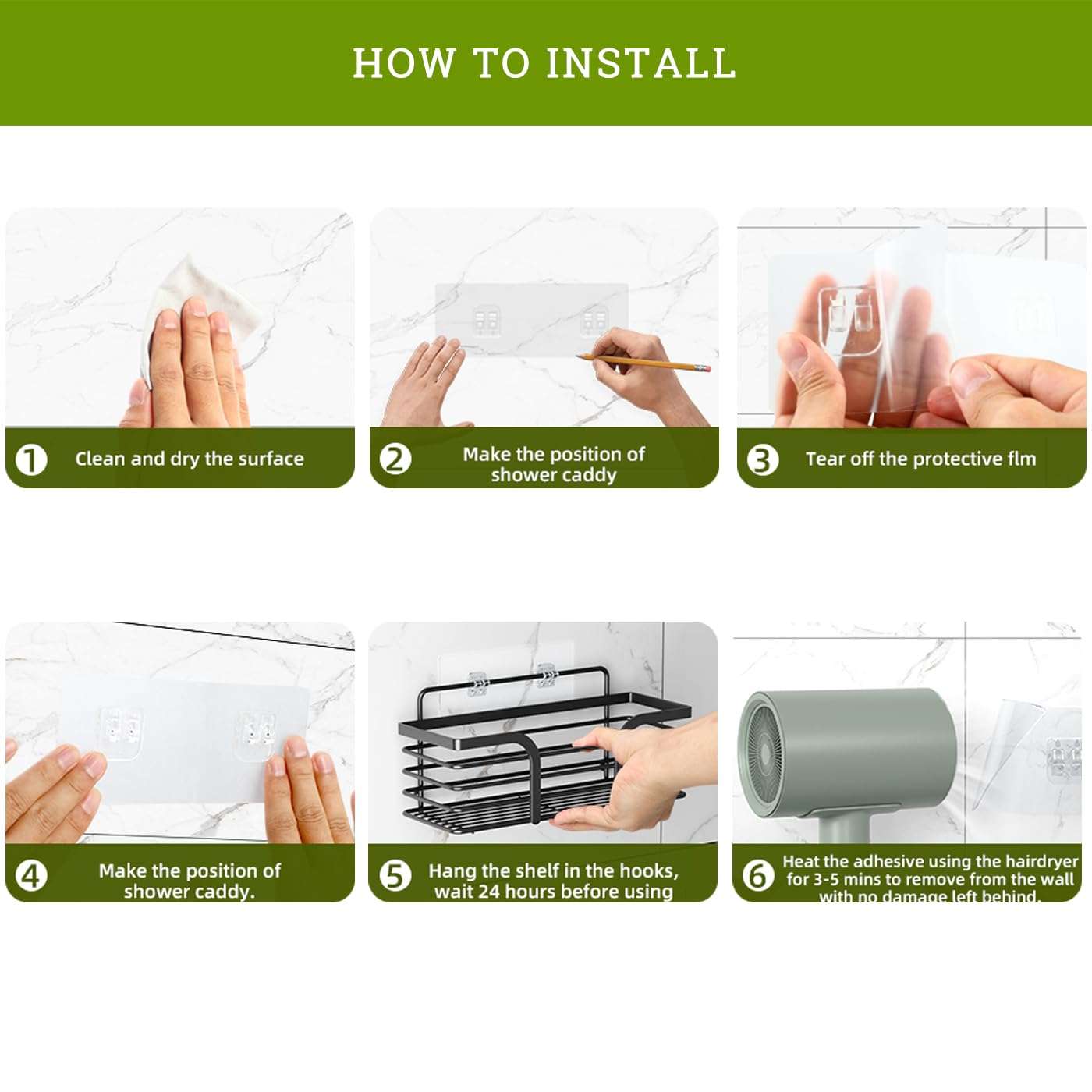 HOW TO INSTALL

1 Clean and dry the surface

2 Make the position of shower caddy

3 Tear off the protective flm

4 Make the position of shower caddy.

5 Hang the shelf in the hooks, wait 24 hours before using

6 Heat the adhesive using the hairdryer for 3-5 mins to remove from the wall with no damage left behind.