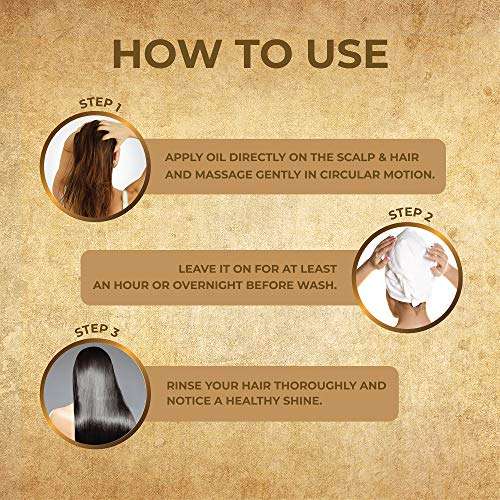 HOW TO USE

STEP 1

APPLY OIL DIRECTLY ON THE SCALP & HAIR AND MASSAGE GENTLY IN CIRCULAR MOTION.

STEP 2

LEAVE IT ON FOR AT LEAST AN HOUR OR OVERNIGHT BEFORE WASH.

STEP 3

RINSE YOUR HAIR THOROUGHLY AND NOTICE A HEALTHY SHINE.