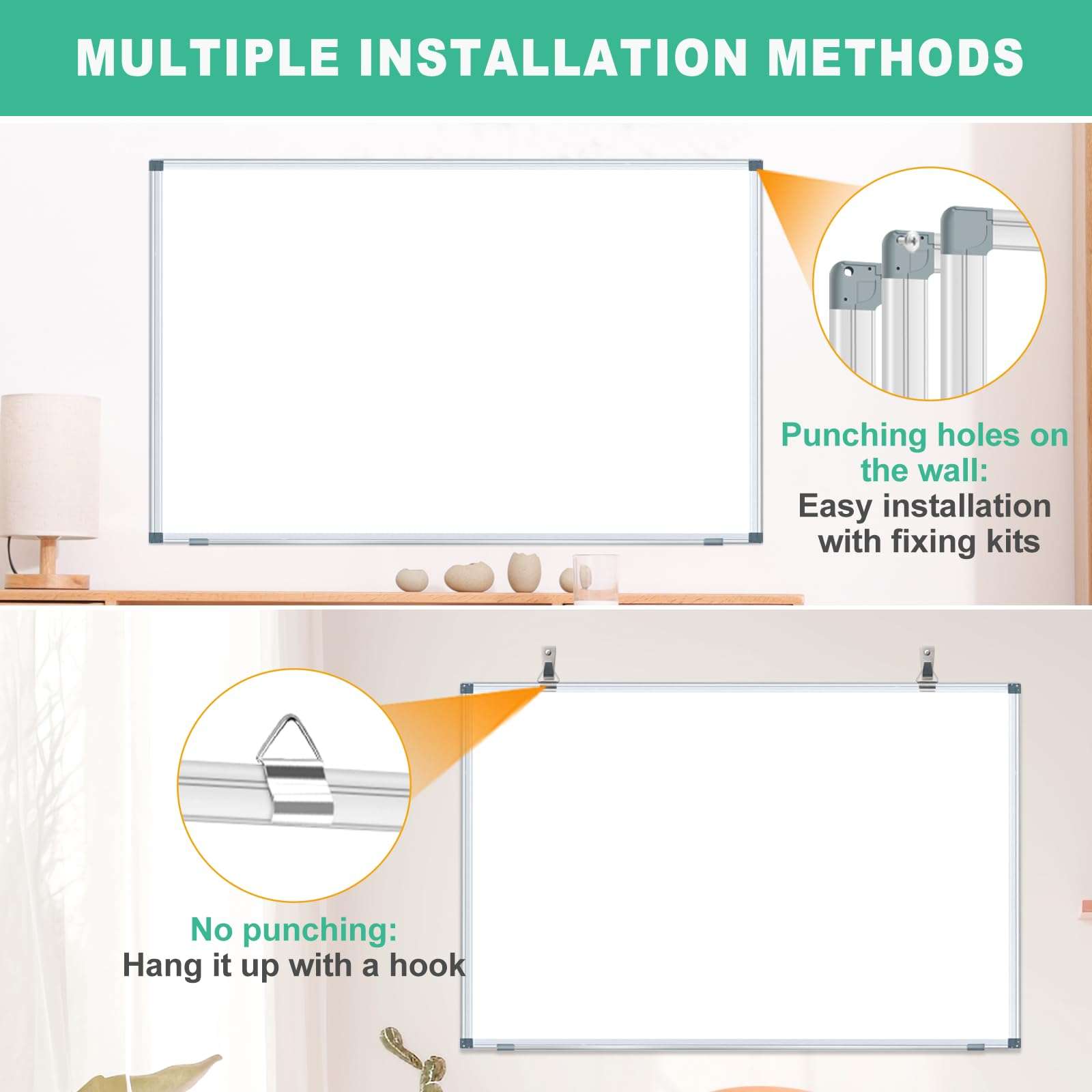 MULTIPLE INSTALLATION METHODS

Punching holes on the wall:
Easy installation with fixing kits

No punching:
Hang it up with a hook