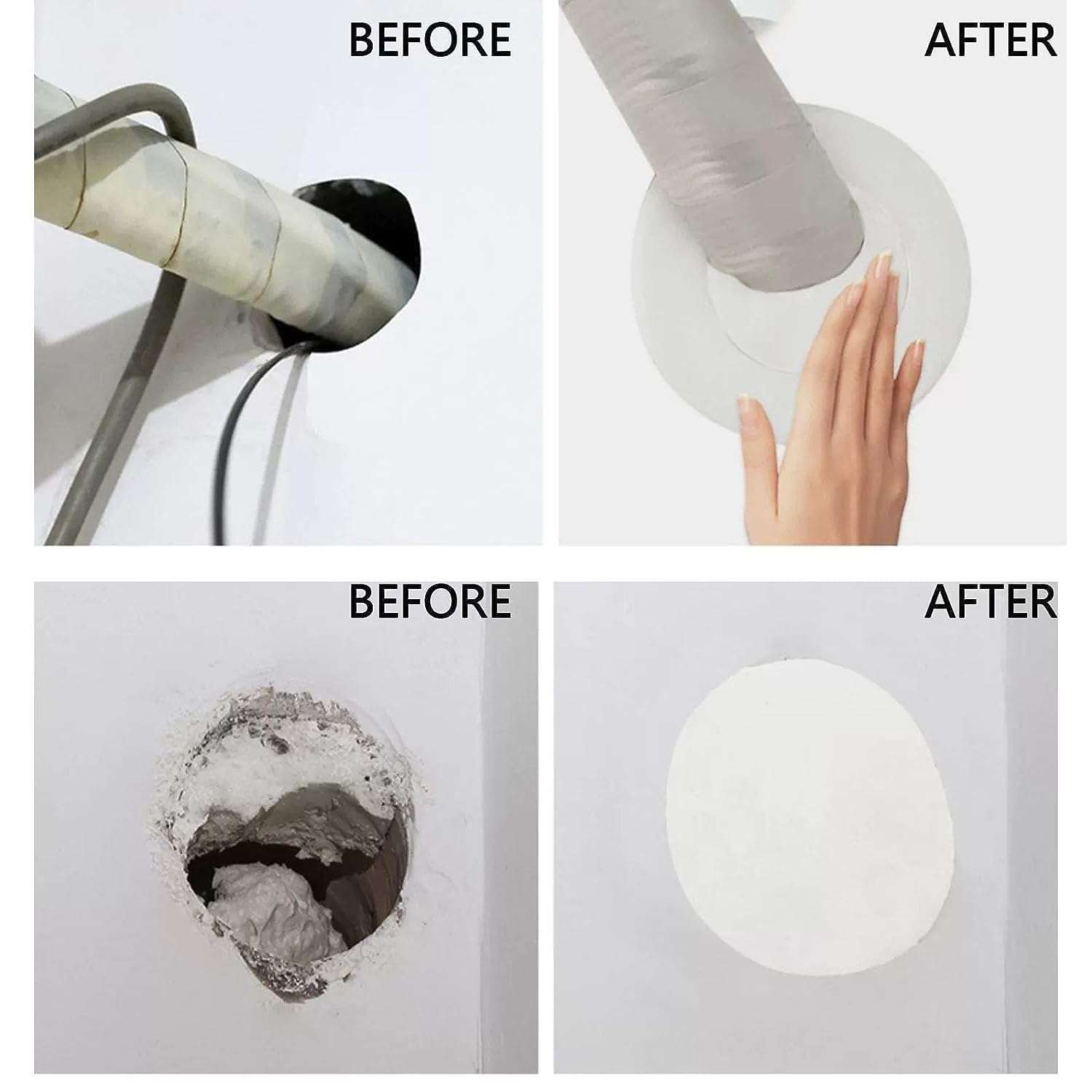 BEFORE

AFTER

BEFORE

AFTER