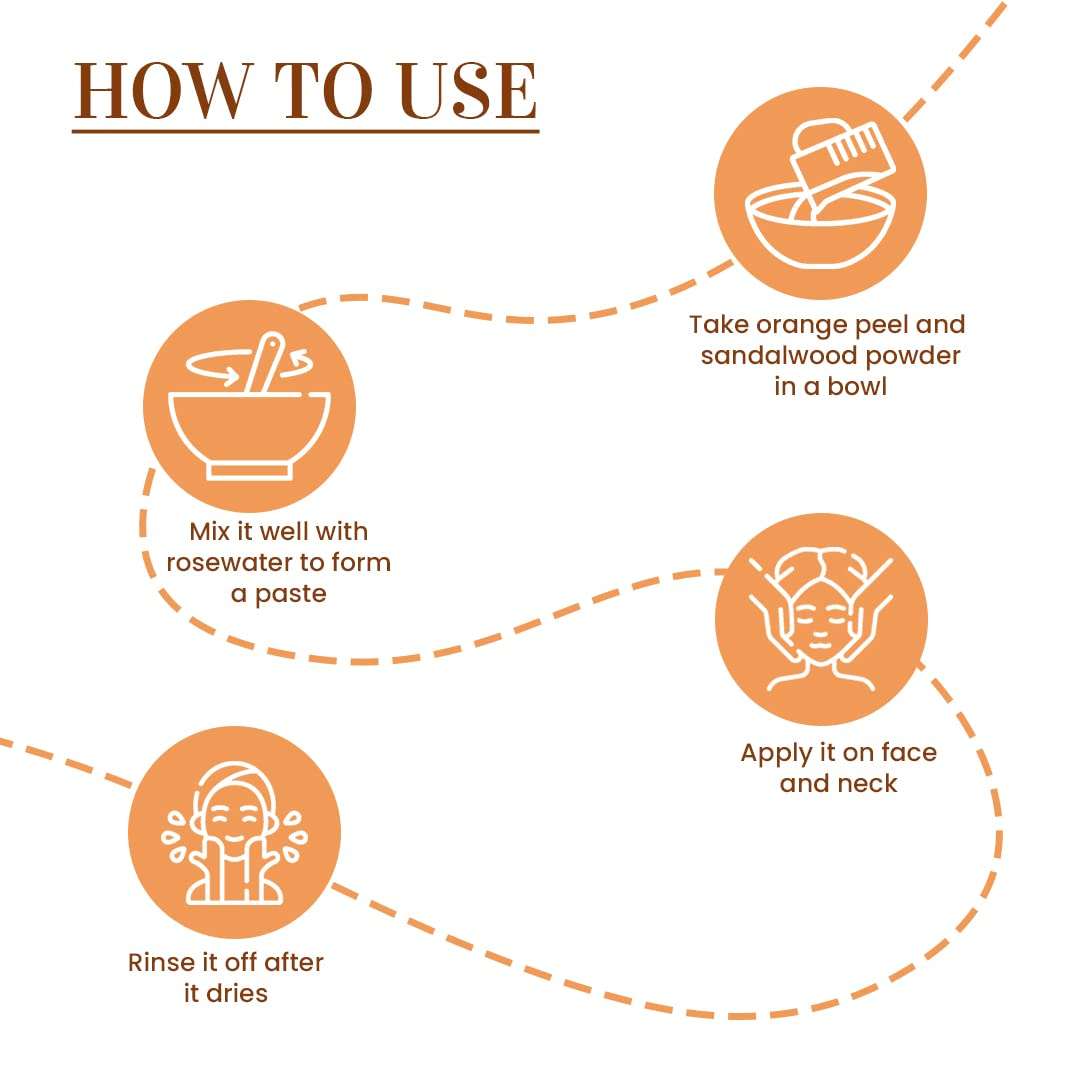 HOW TO USE

Take orange peel and sandalwood powder in a bowl

Mix it well with rosewater to form a paste

Apply it on face and neck

Rinse it off after it dries