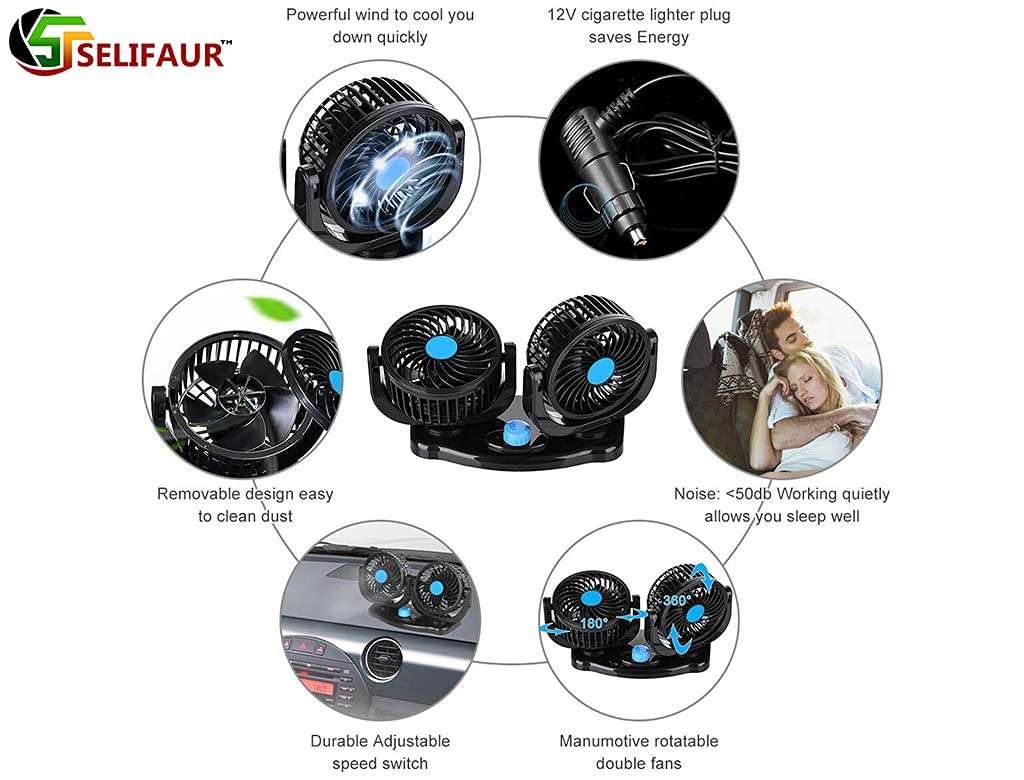 SELIFAUR™

Powerful wind to cool you down quickly

12V cigarette lighter plug saves Energy

Removable design easy to clean dust

Noise: <50db Working quietly allows you sleep well

180°

360°

Durable Adjustable speed switch

Manumotive rotatable double fans