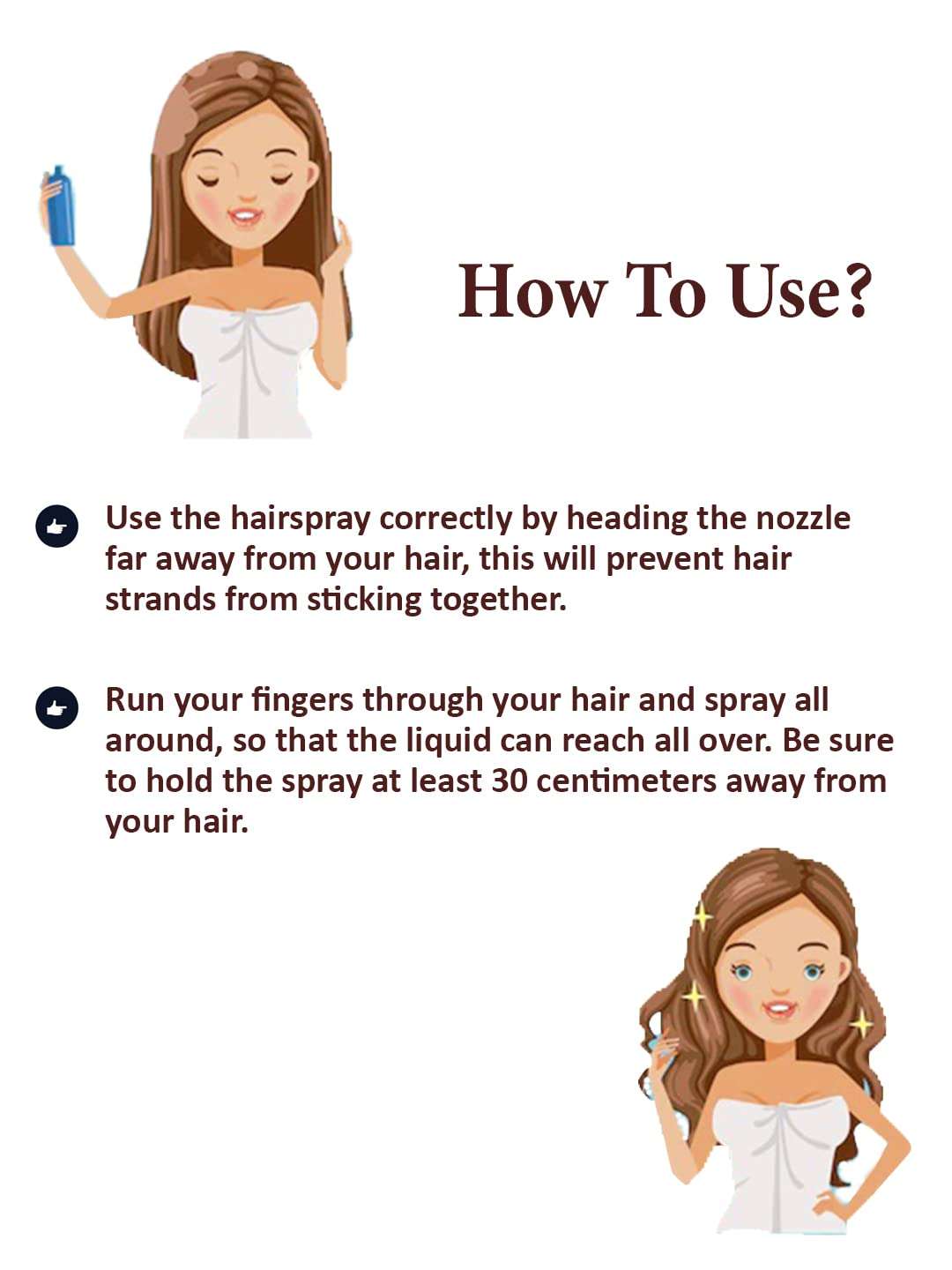 How To Use?

Use the hairspray correctly by heading the nozzle far away from your hair, this will prevent hair strands from sticking together.

Run your fingers through your hair and spray all around, so that the liquid can reach all over. Be sure to hold the spray at least 30 centimeters away from your hair.