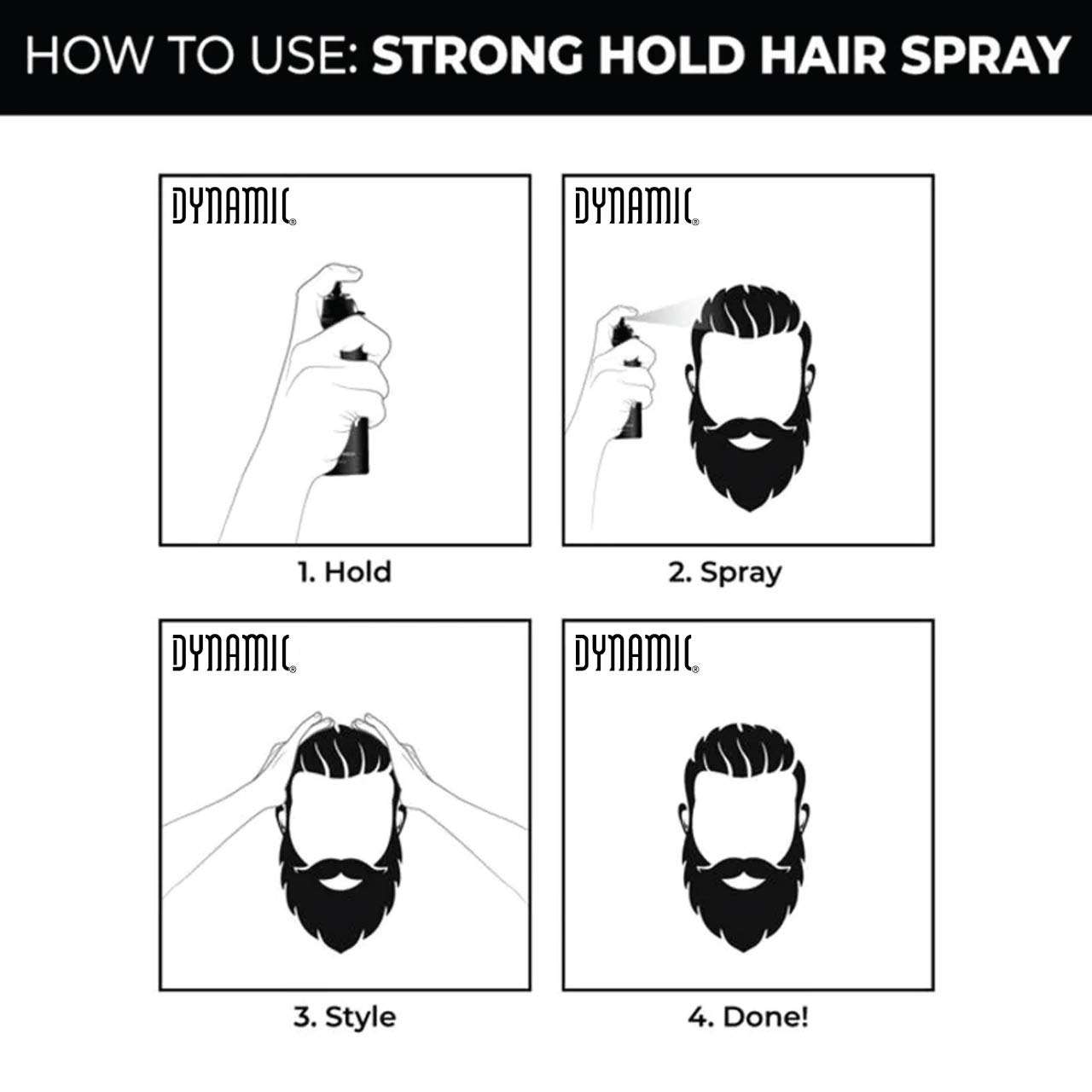 HOW TO USE: STRONG HOLD HAIR SPRAY

DYNAMIC®

1. Hold

DYNAMIC®

2. Spray

DYNAMIC®

3. Style

DYNAMIC®

4. Done!