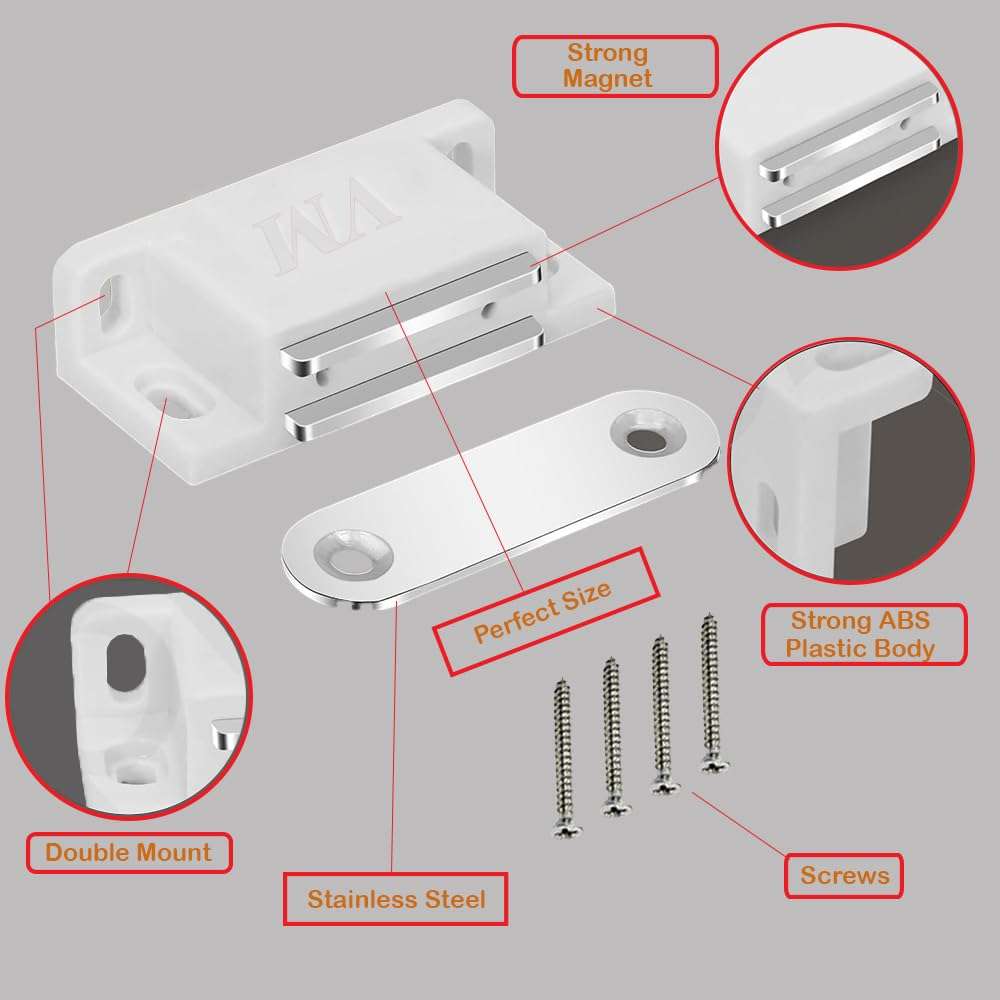 Strong Magnet

VM

Perfect Size

Strong ABS Plastic Body

Double Mount

Stainless Steel

Screws