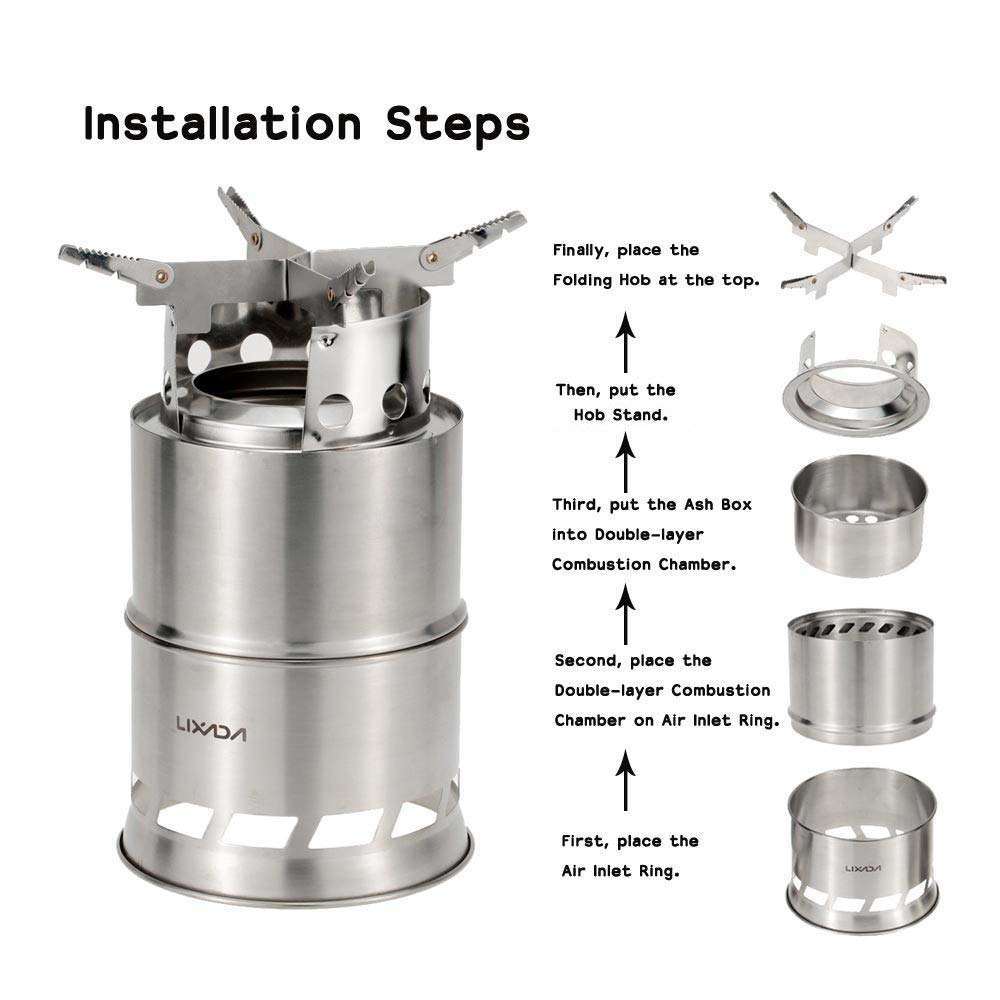 Installation Steps

LIXADA

Finally, place the Folding Hob at the top.

Then, put the Hob Stand.

Third, put the Ash Box into Double-layer Combustion Chamber.

Second, place the Double-layer Combustion Chamber on Air Inlet Ring.

First, place the Air Inlet Ring.

LIXADA