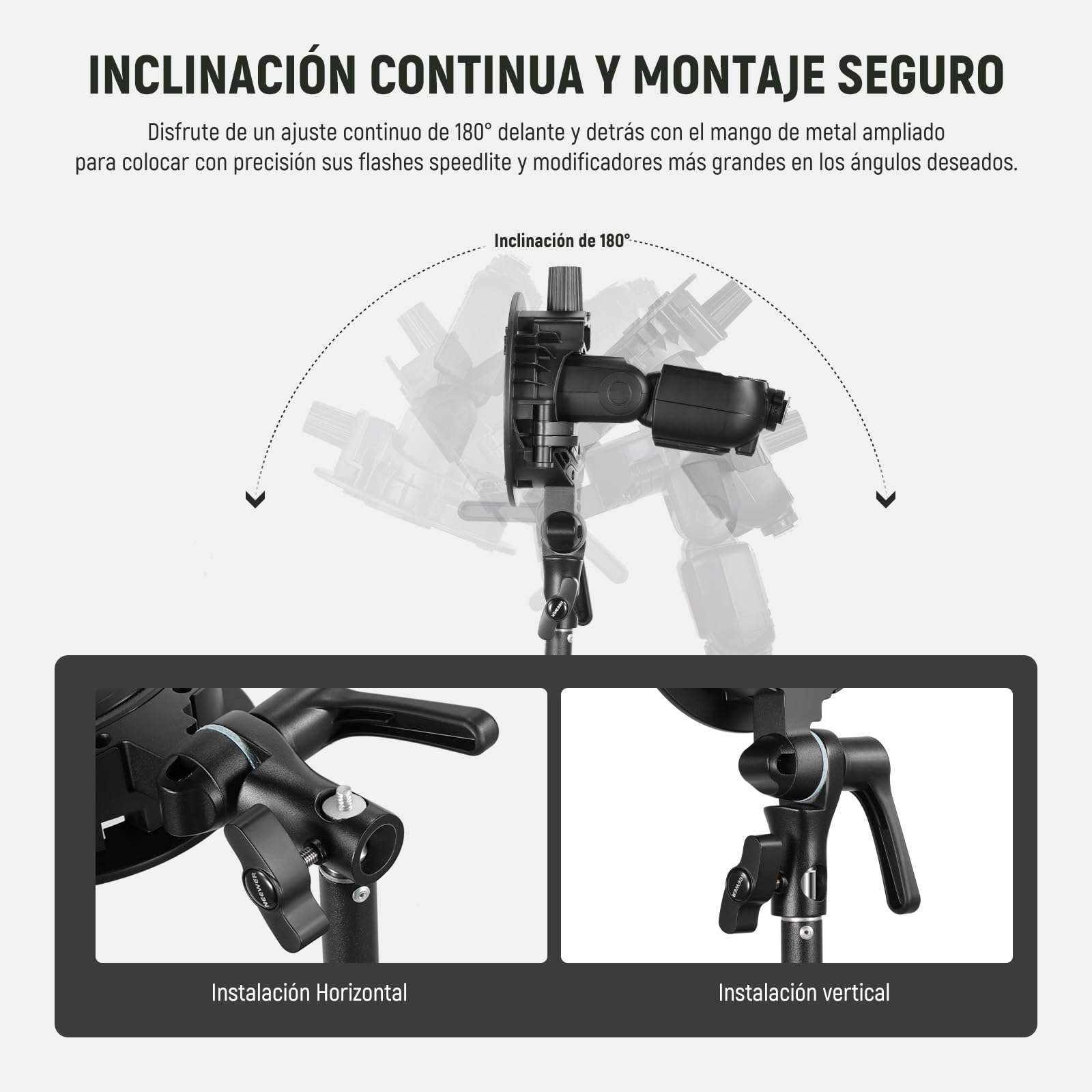 INCLINACIÓN CONTINUA Y MONTAJE SEGURO

Disfrute de un ajuste continuo de 180° delante y detrás con el mango de metal ampliado para colocar con precisión sus flashes speedlite y modificadores más grandes en los ángulos deseados.

Inclinación de 180°

NEEWER

NEEWER

NEEWER

Instalación Horizontal

Instalación vertical