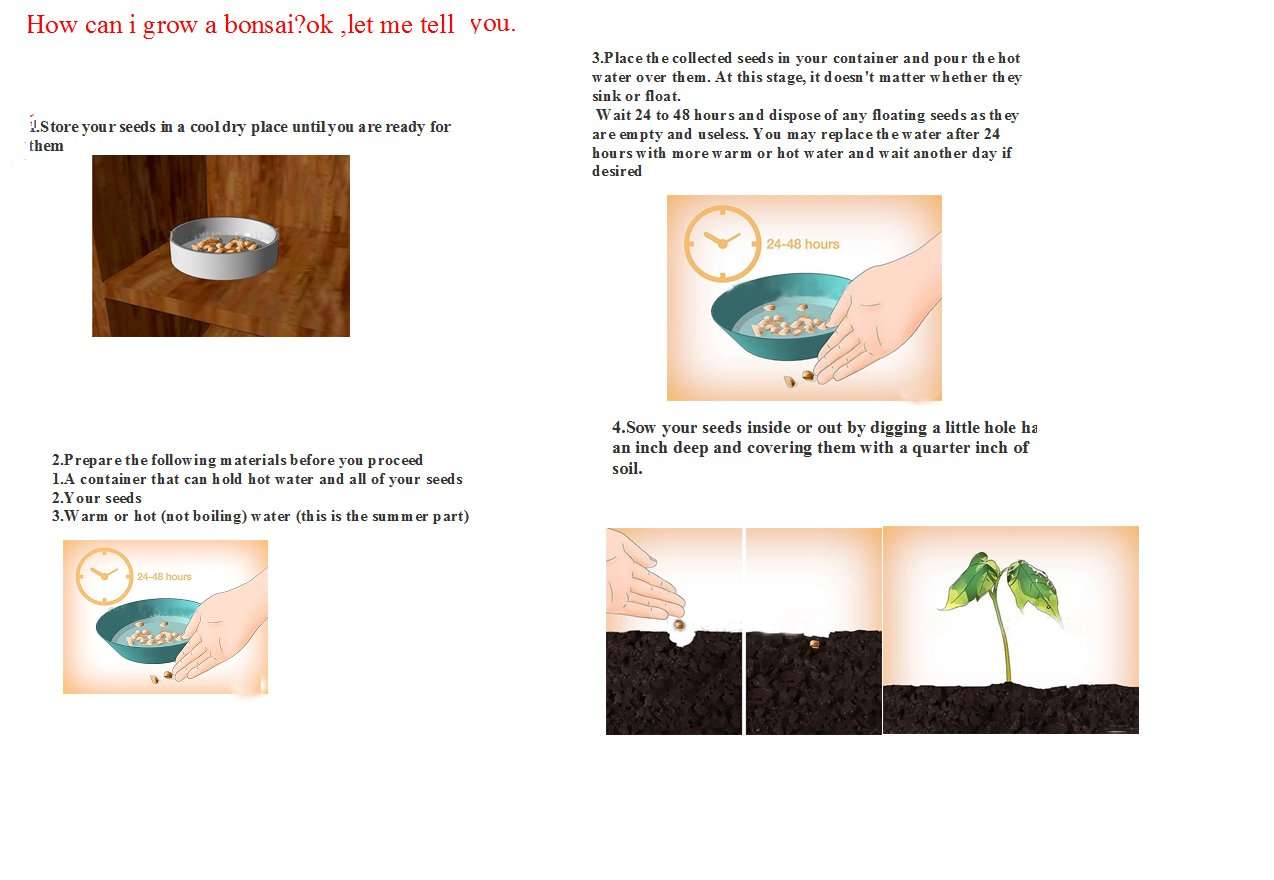 How can i grow a bonsai?ok ,let me tell you.

1.Store your seeds in a cool dry place until you are ready for them

2.Prepare the following materials before you proceed
1.A container that can hold hot water and all of your seeds
2.Your seeds
3.Warm or hot (not boiling) water (this is the summer part)

24-48 hours

3.Place the collected seeds in your container and pour the hot water over them. At this stage, it doesn't matter whether they sink or float.
Wait 24 to 48 hours and dispose of any floating seeds as they are empty and useless. You may replace the water after 24 hours with more warm or hot water and wait another day if desired

24-48 hours

4.Sow your seeds inside or out by digging a little hole ha an inch deep and covering them with a quarter inch of soil.