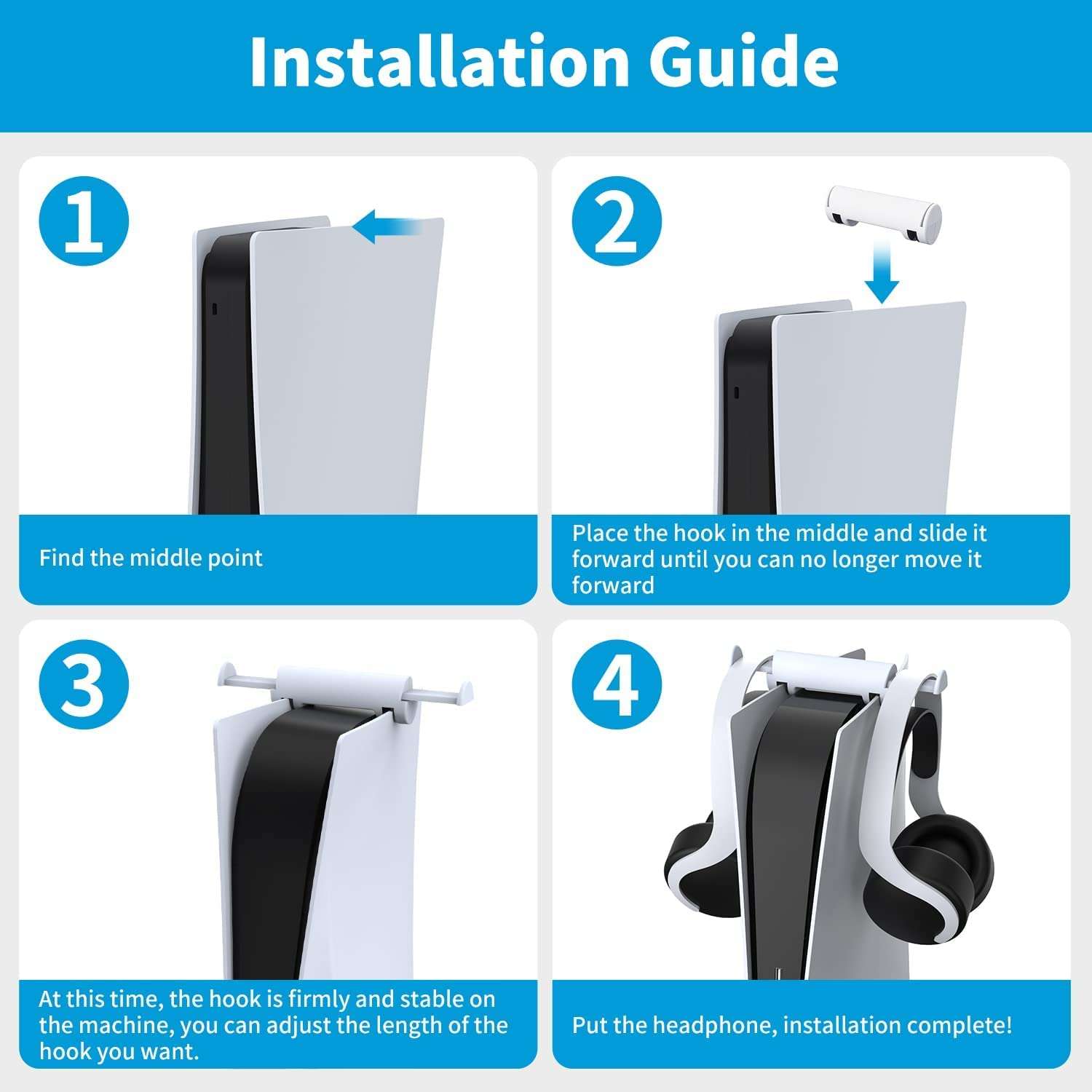 Installation Guide

1

Find the middle point

2

Place the hook in the middle and slide it forward until you can no longer move it forward

3

At this time, the hook is firmly and stable on the machine, you can adjust the length of the hook you want.

4

Put the headphone, installation complete!