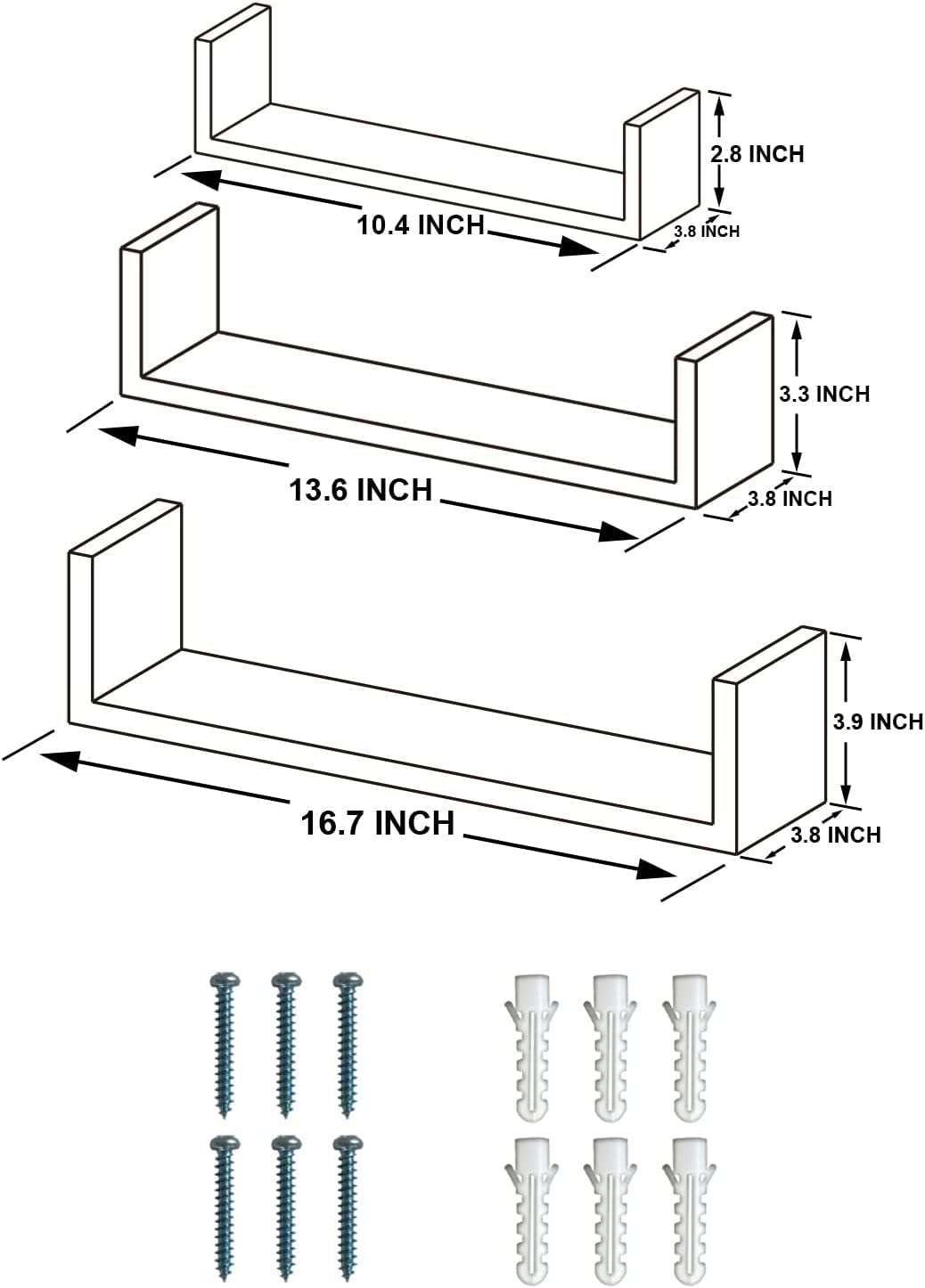 2.8 INCH
10.4 INCH
3.8 INCH
3.3 INCH
13.6 INCH
3.8 INCH
3.9 INCH
16.7 INCH
3.8 INCH