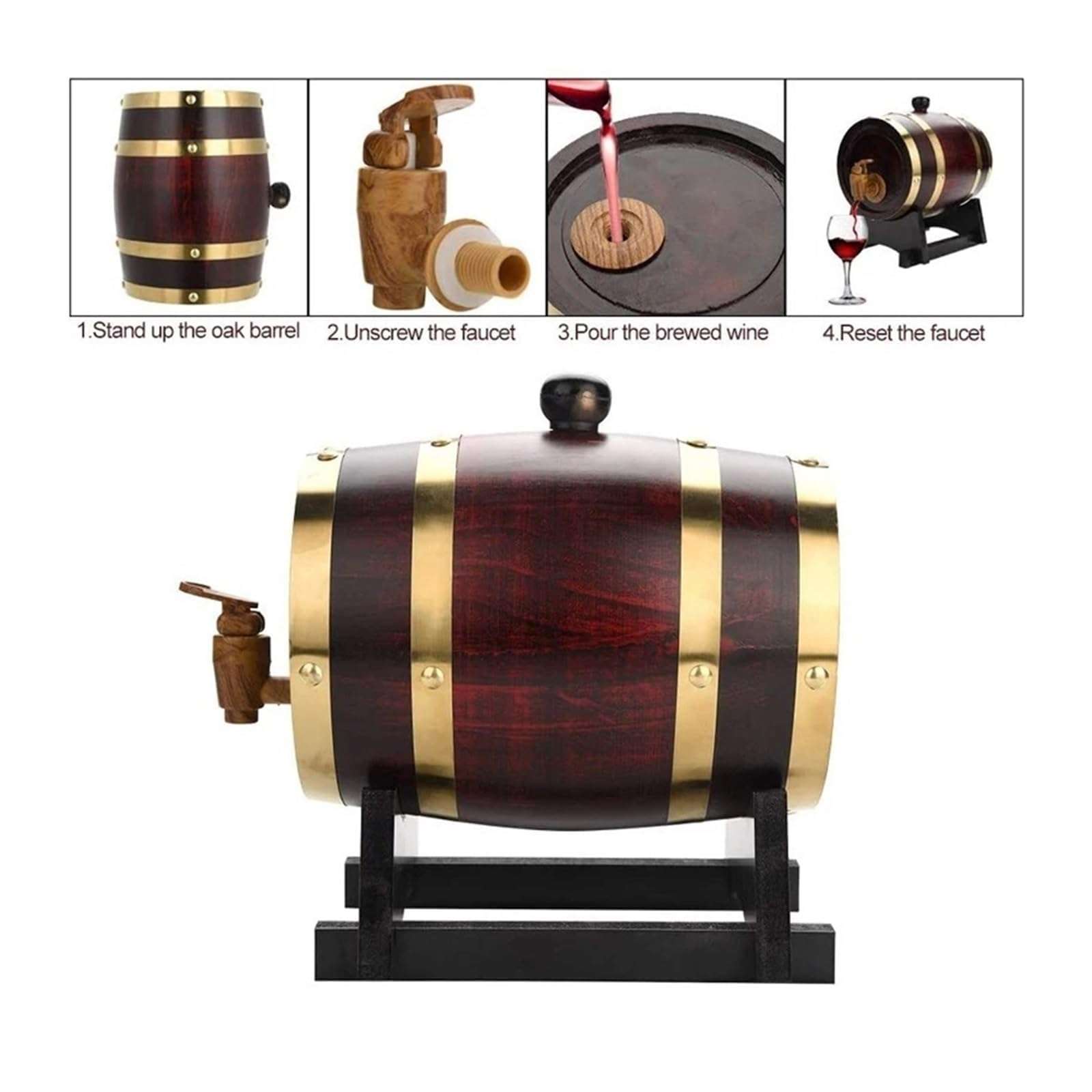 1.Stand up the oak barrel

2.Unscrew the faucet

3.Pour the brewed wine

4.Reset the faucet