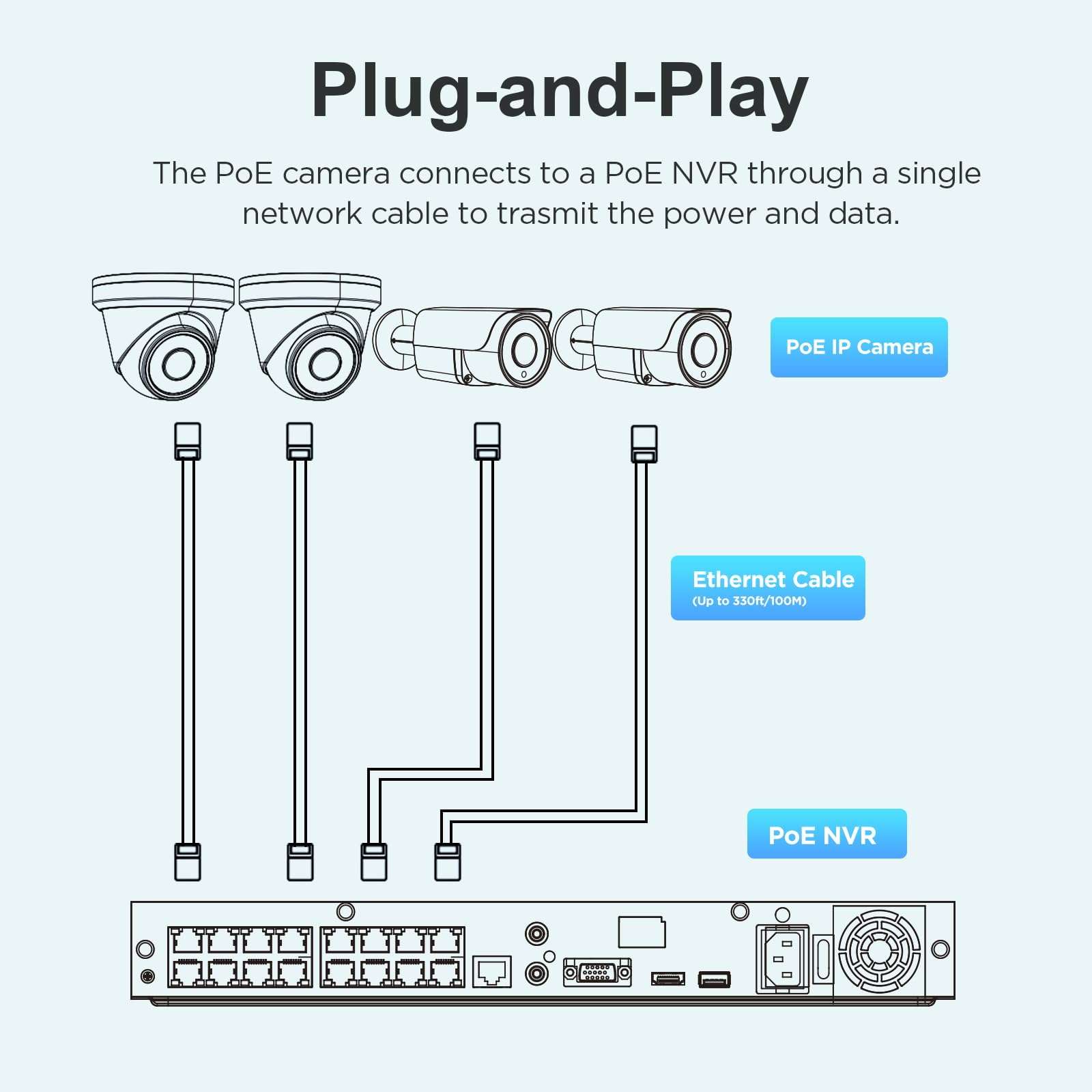 Plug-and-Play

The PoE camera connects to a PoE NVR through a single network cable to trasmit the power and data.

PoE IP Camera

Ethernet Cable
(Up to 330ft/100M)

PoE NVR