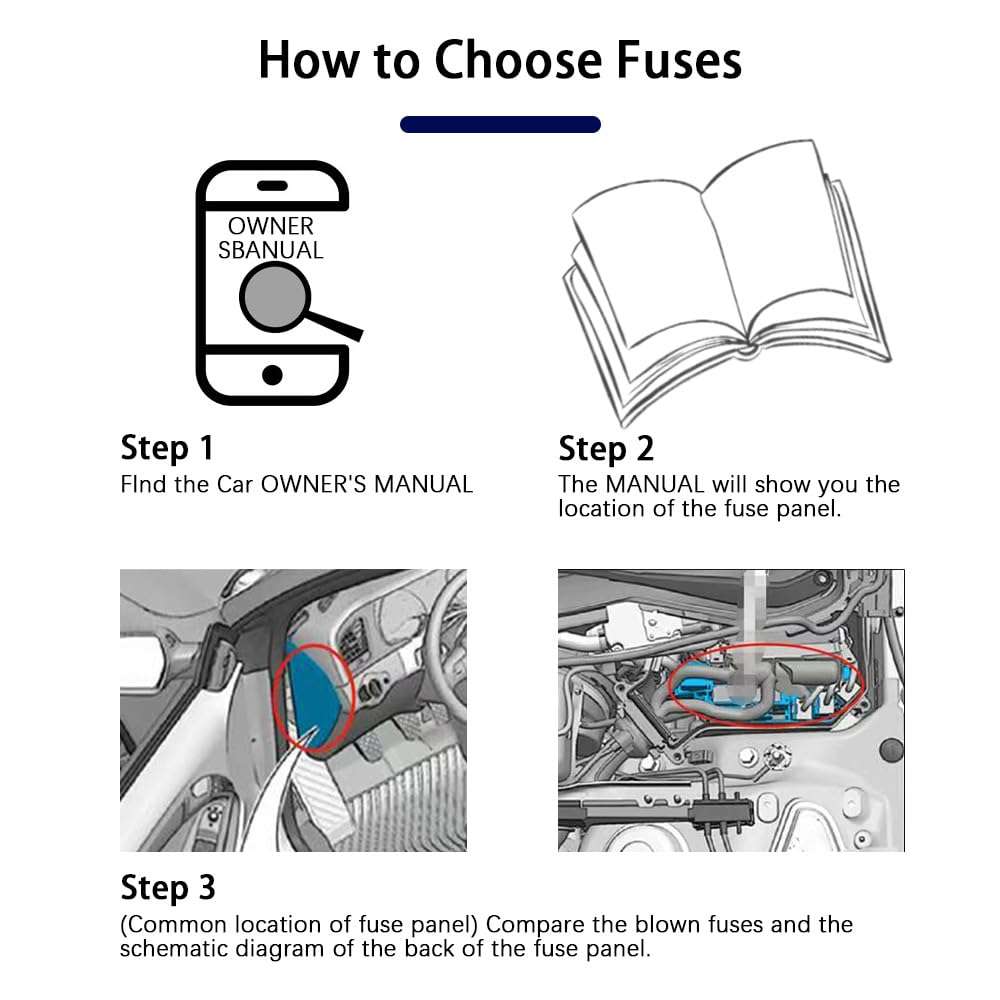 How to Choose Fuses

OWNER SBANUAL

Step 1
FInd the Car OWNER'S MANUAL

Step 2
The MANUAL will show you the location of the fuse panel.

Step 3
(Common location of fuse panel) Compare the blown fuses and the schematic diagram of the back of the fuse panel.