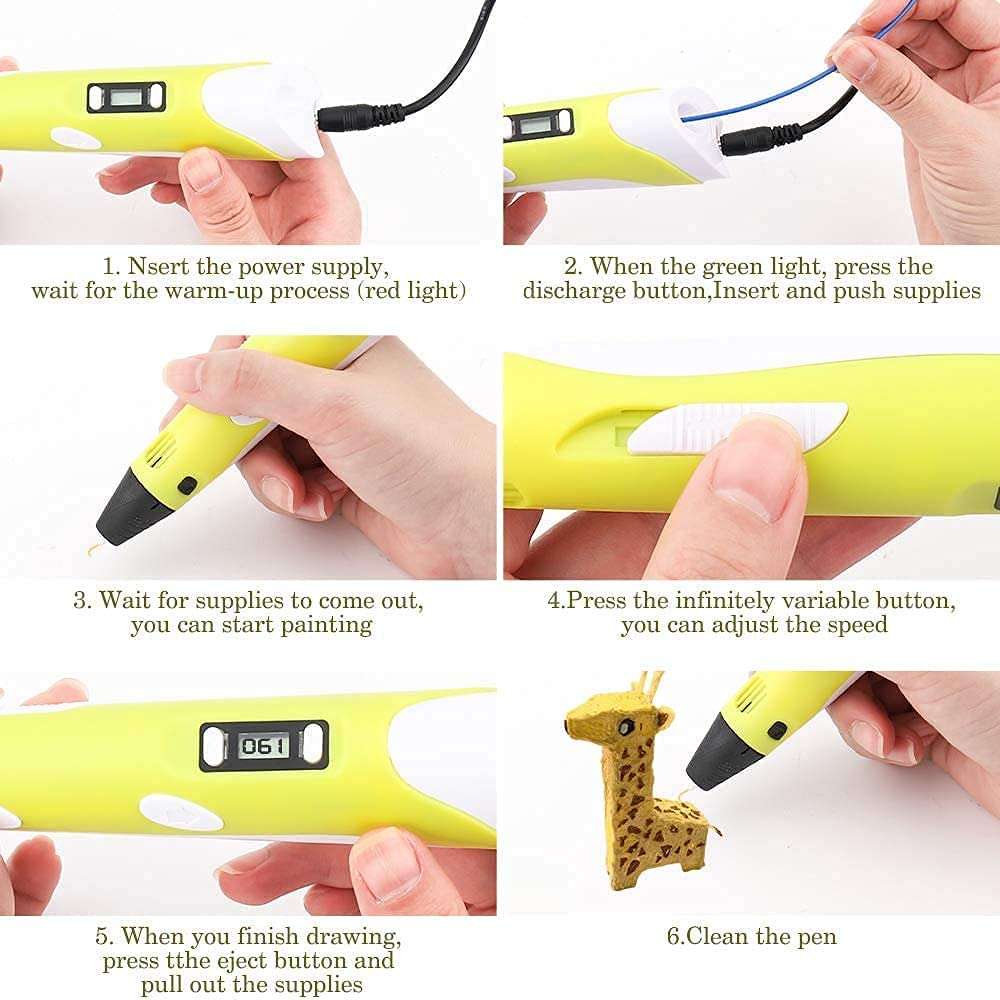 1. Nsert the power supply, wait for the warm-up process (red light)

2. When the green light, press the discharge button,Insert and push supplies

3. Wait for supplies to come out, you can start painting

4.Press the infinitely variable button, you can adjust the speed

061

5. When you finish drawing, press tthe eject button and pull out the supplies

6.Clean the pen