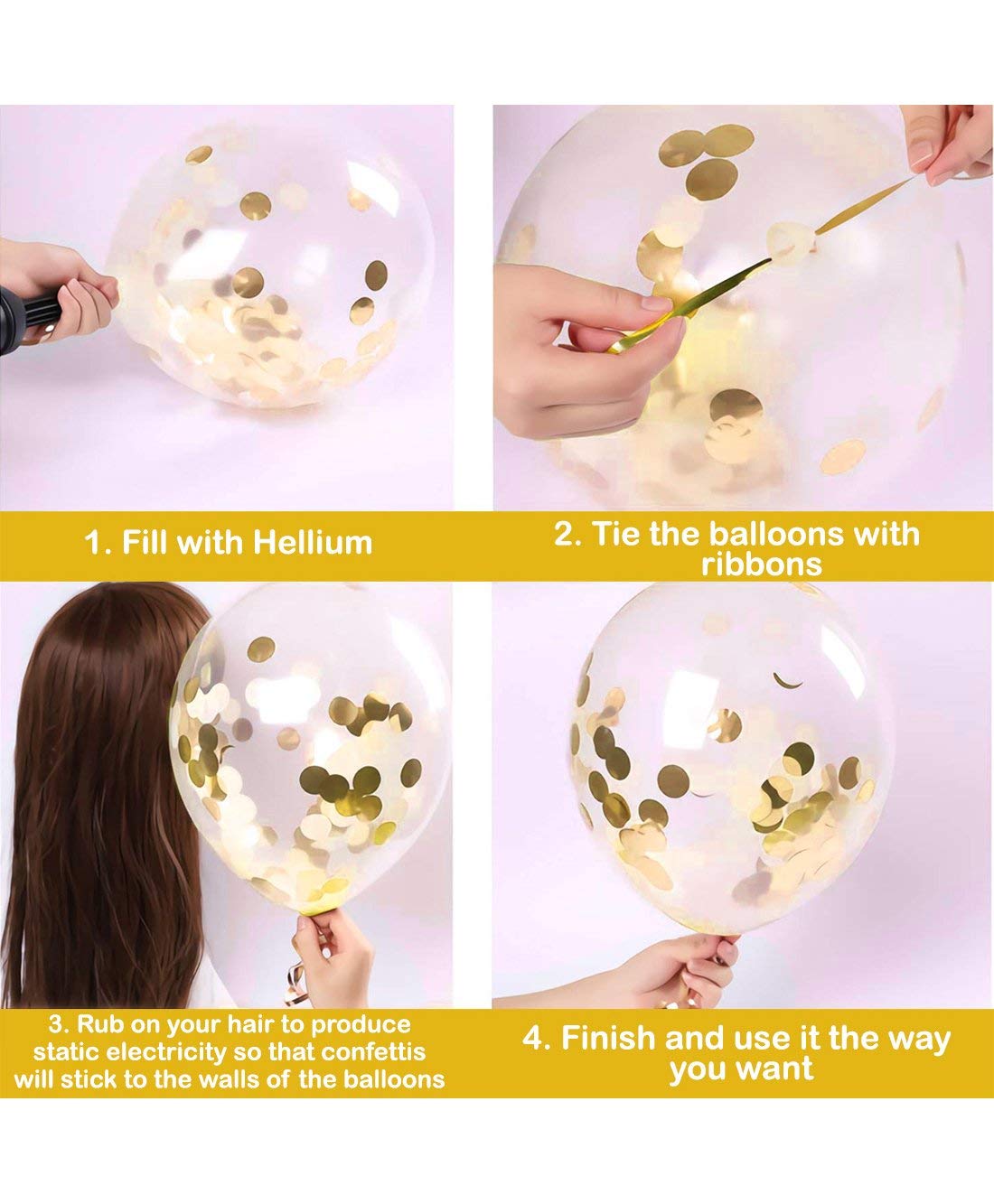 1. Fill with Hellium

2. Tie the balloons with ribbons

3. Rub on your hair to produce static electricity so that confettis will stick to the walls of the balloons

4. Finish and use it the way you want