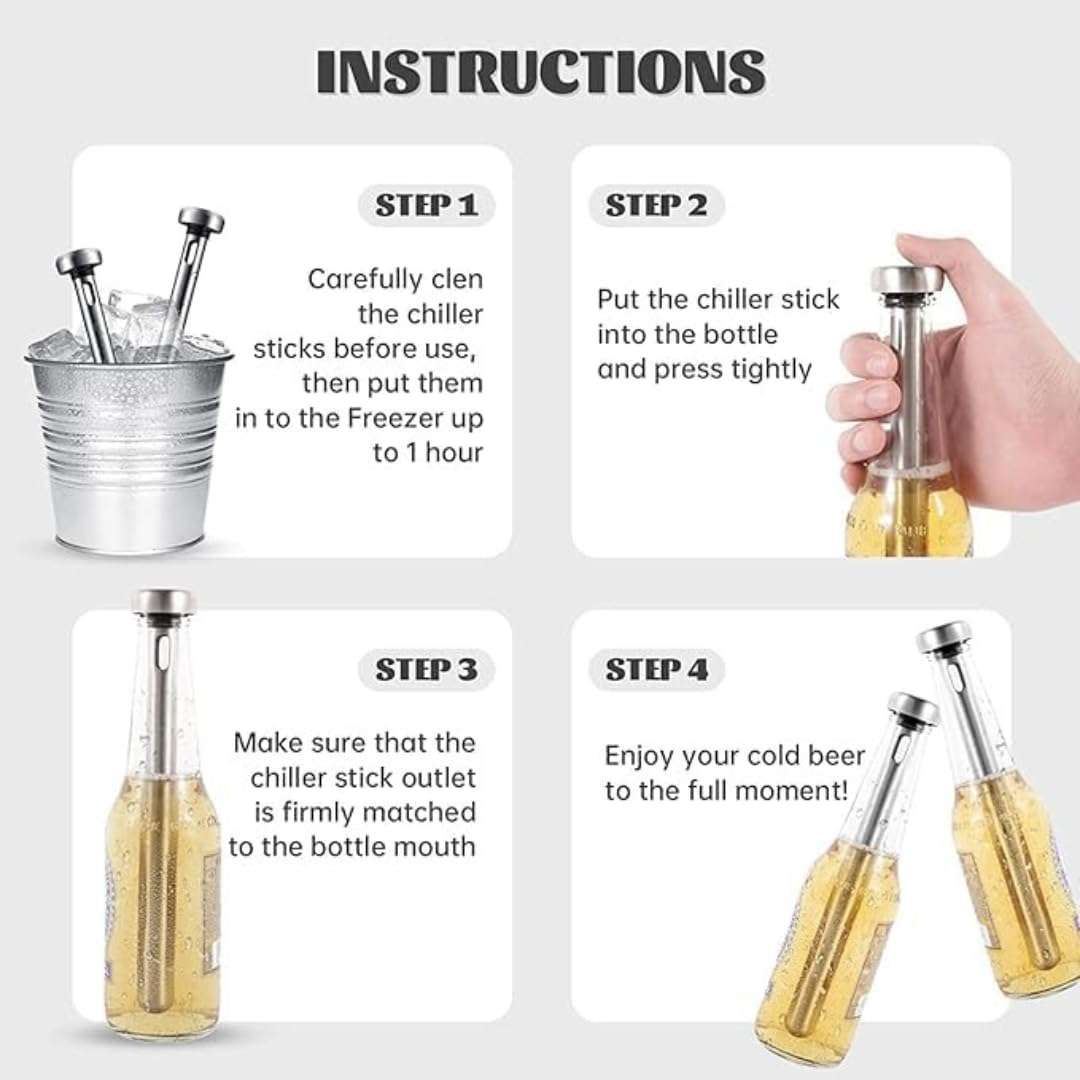 INSTRUCTIONS

STEP 1

Carefully clen the chiller sticks before use, then put them in to the Freezer up to 1 hour

STEP 2

Put the chiller stick into the bottle and press tightly

STEP 3

Make sure that the chiller stick outlet is firmly matched to the bottle mouth

STEP 4

Enjoy your cold beer to the full moment!