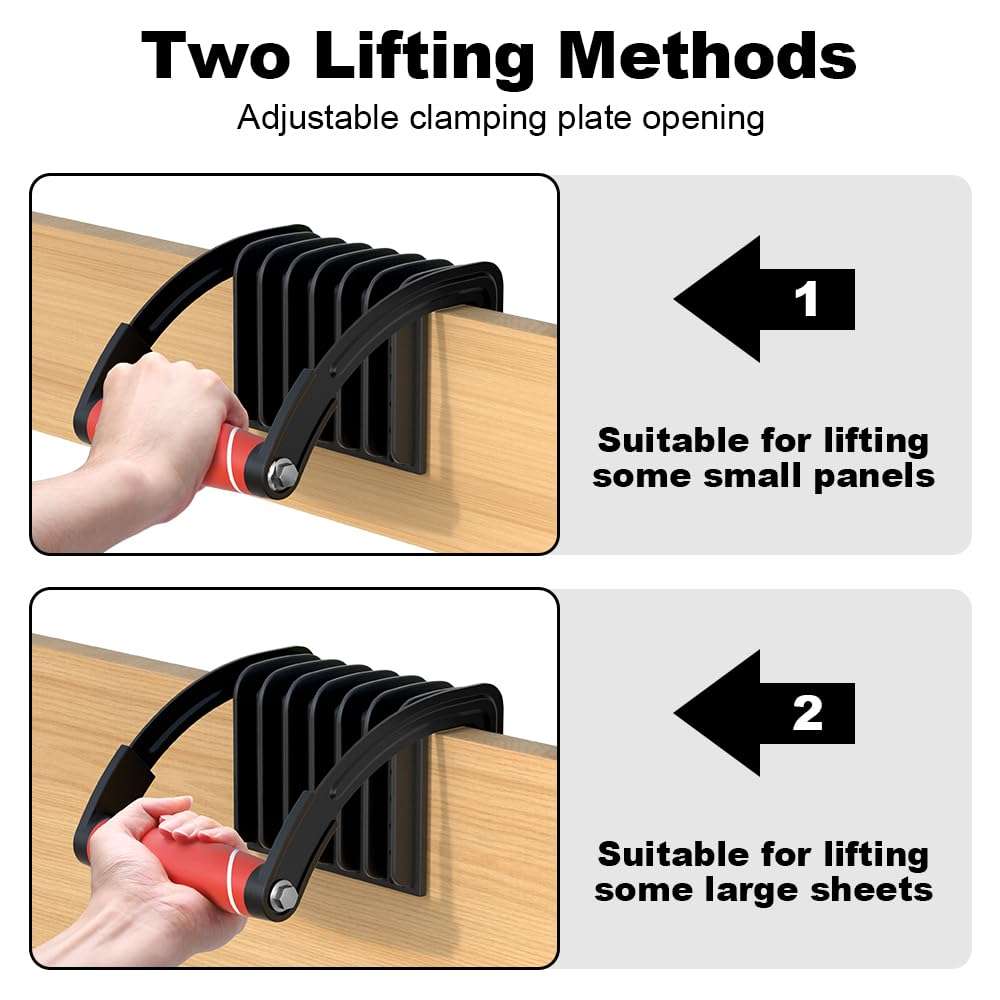 Two Lifting Methods
Adjustable clamping plate opening

1

Suitable for lifting some small panels

2

Suitable for lifting some large sheets