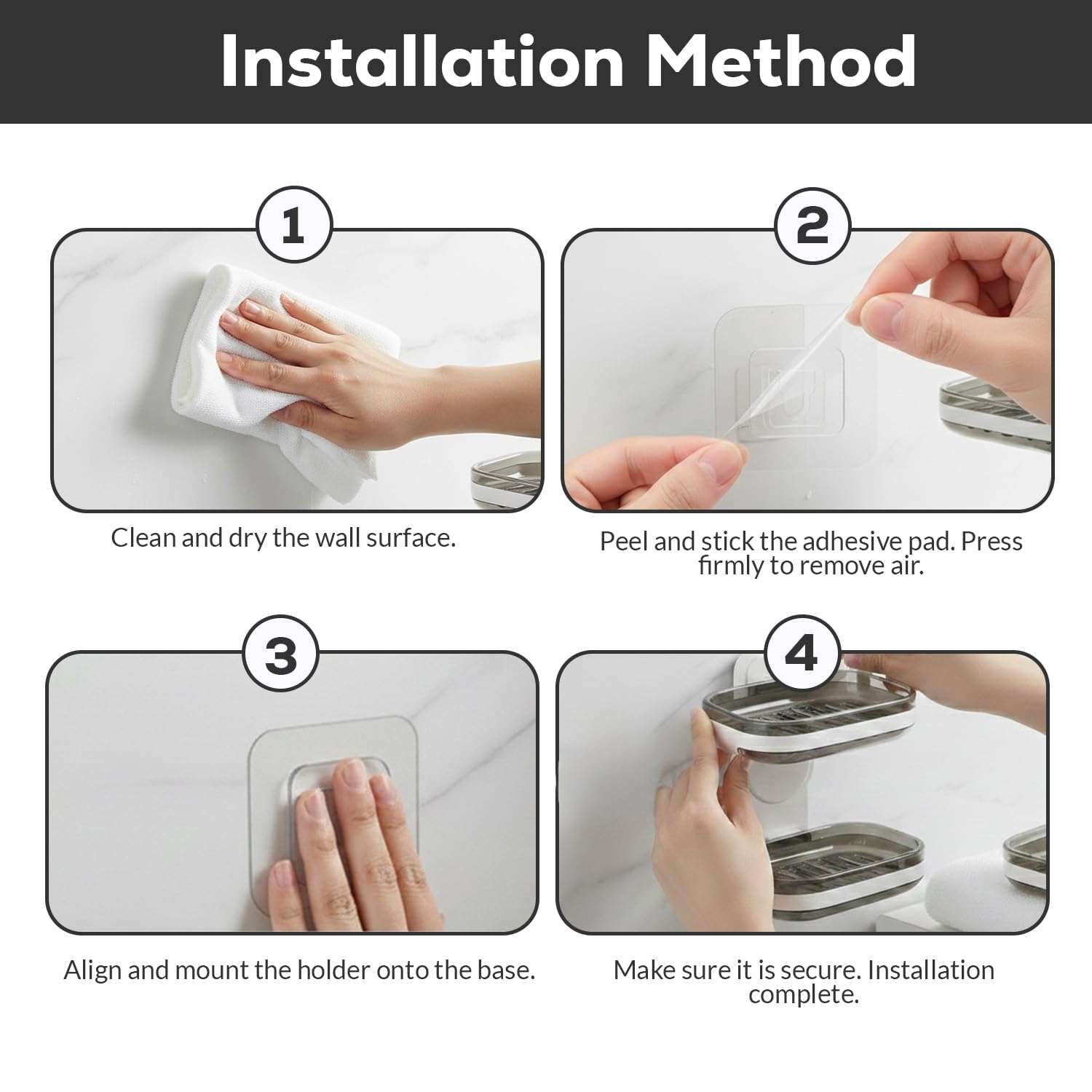 Installation Method

1

Clean and dry the wall surface.

2

Peel and stick the adhesive pad. Press firmly to remove air.

3

Align and mount the holder onto the base.

4

Make sure it is secure. Installation complete.