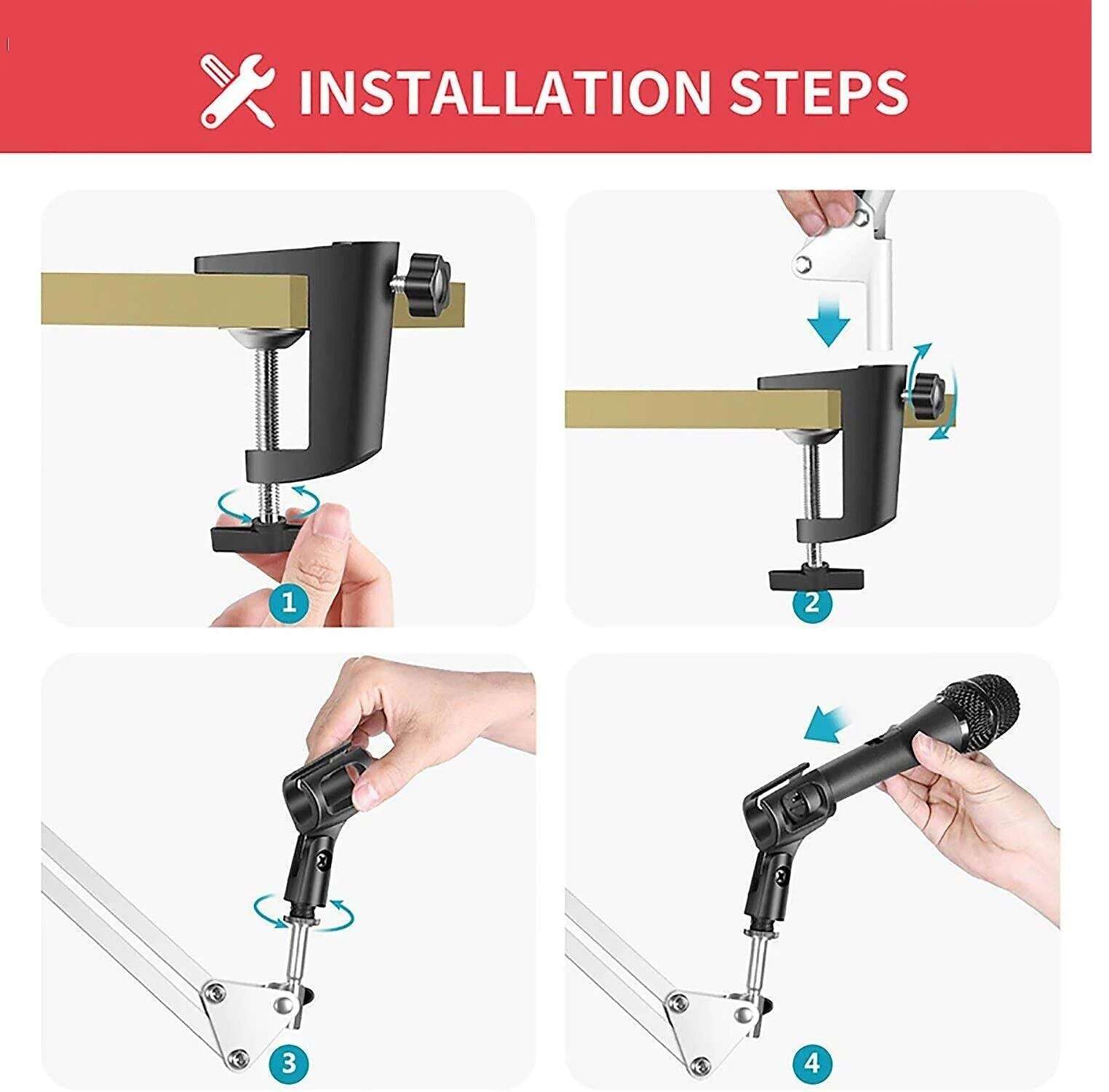 INSTALLATION STEPS

1

2

3

4